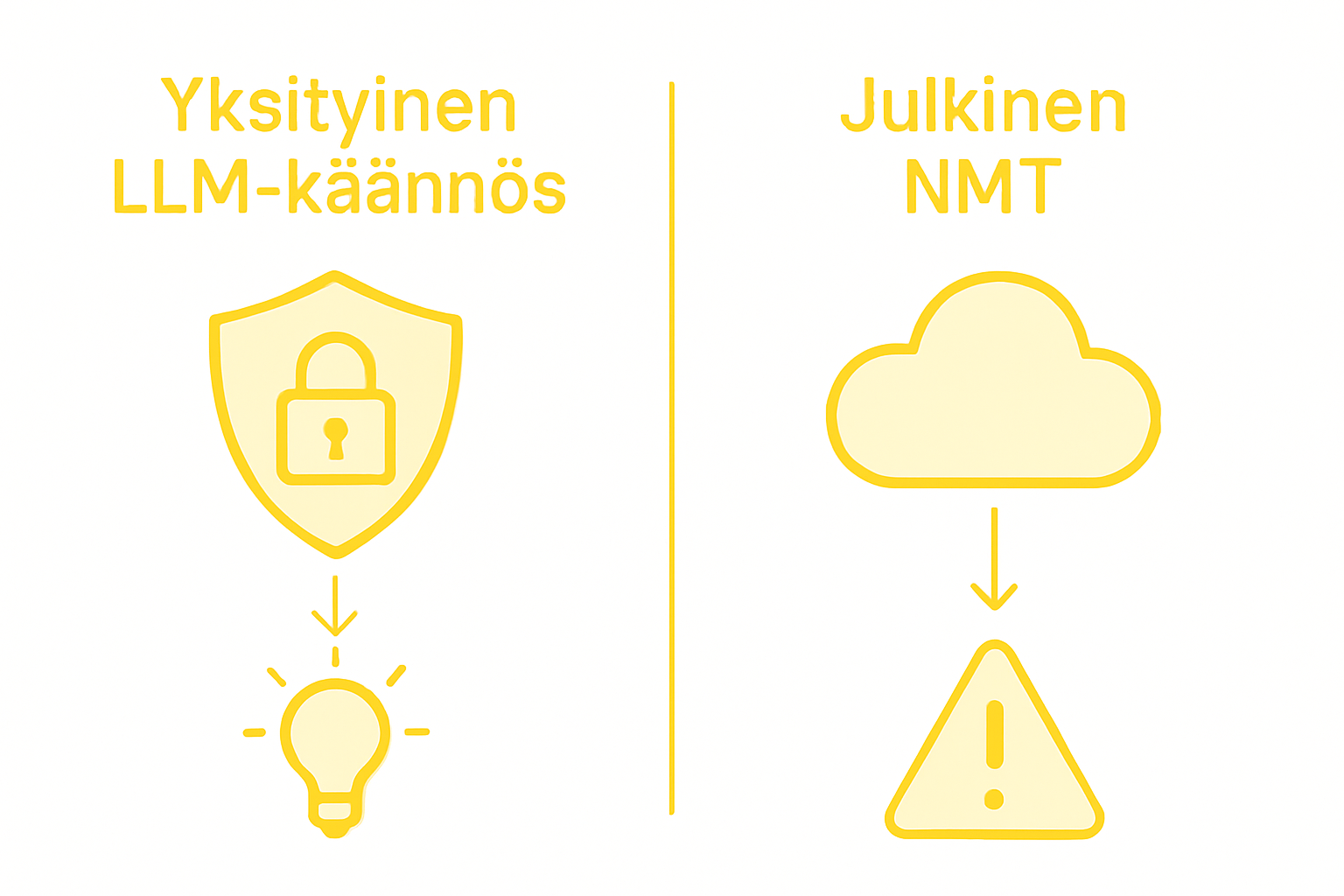 Yksityinen LLM-käännös

Julkinen NMT