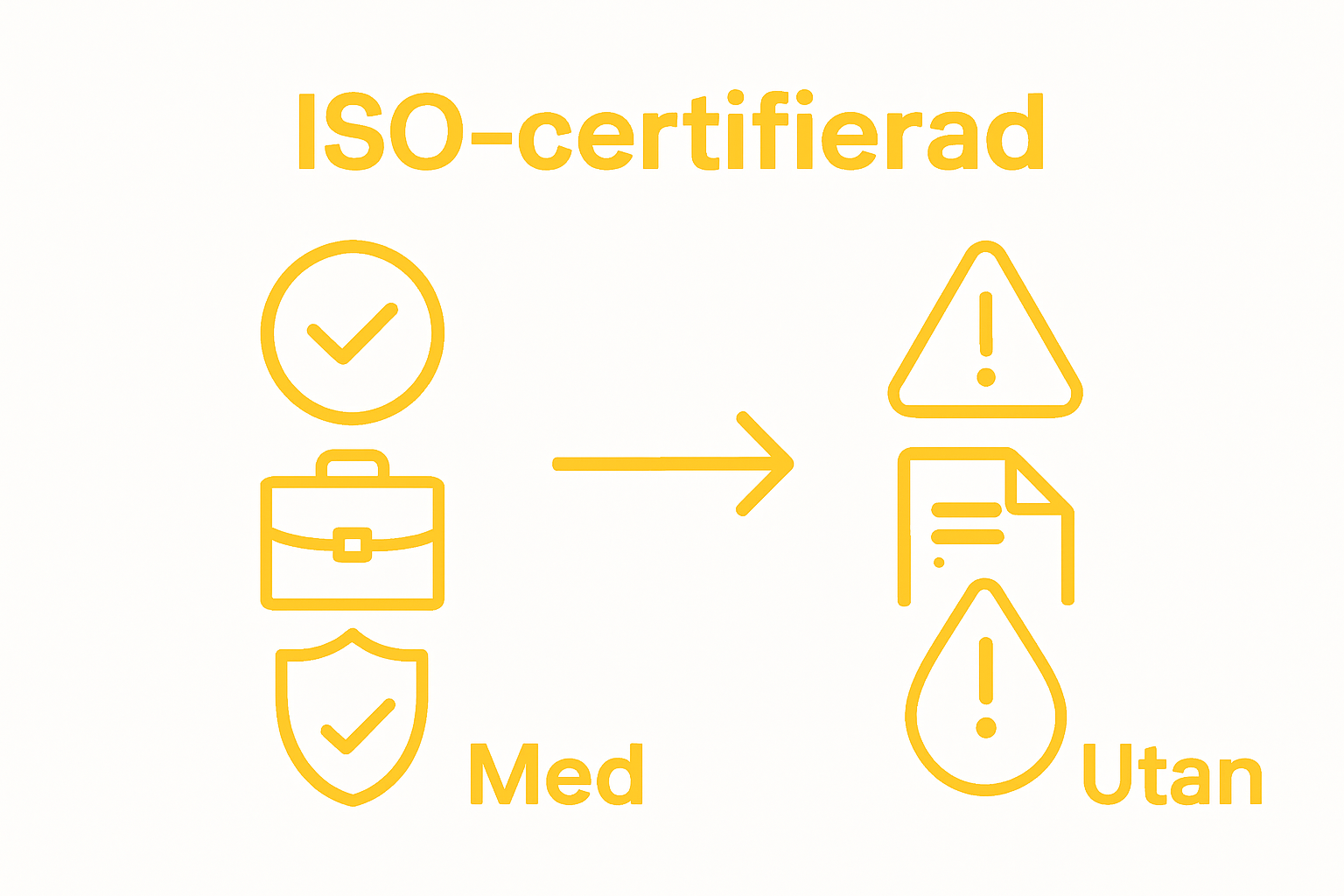 ISO-certifierad

Med

Utan