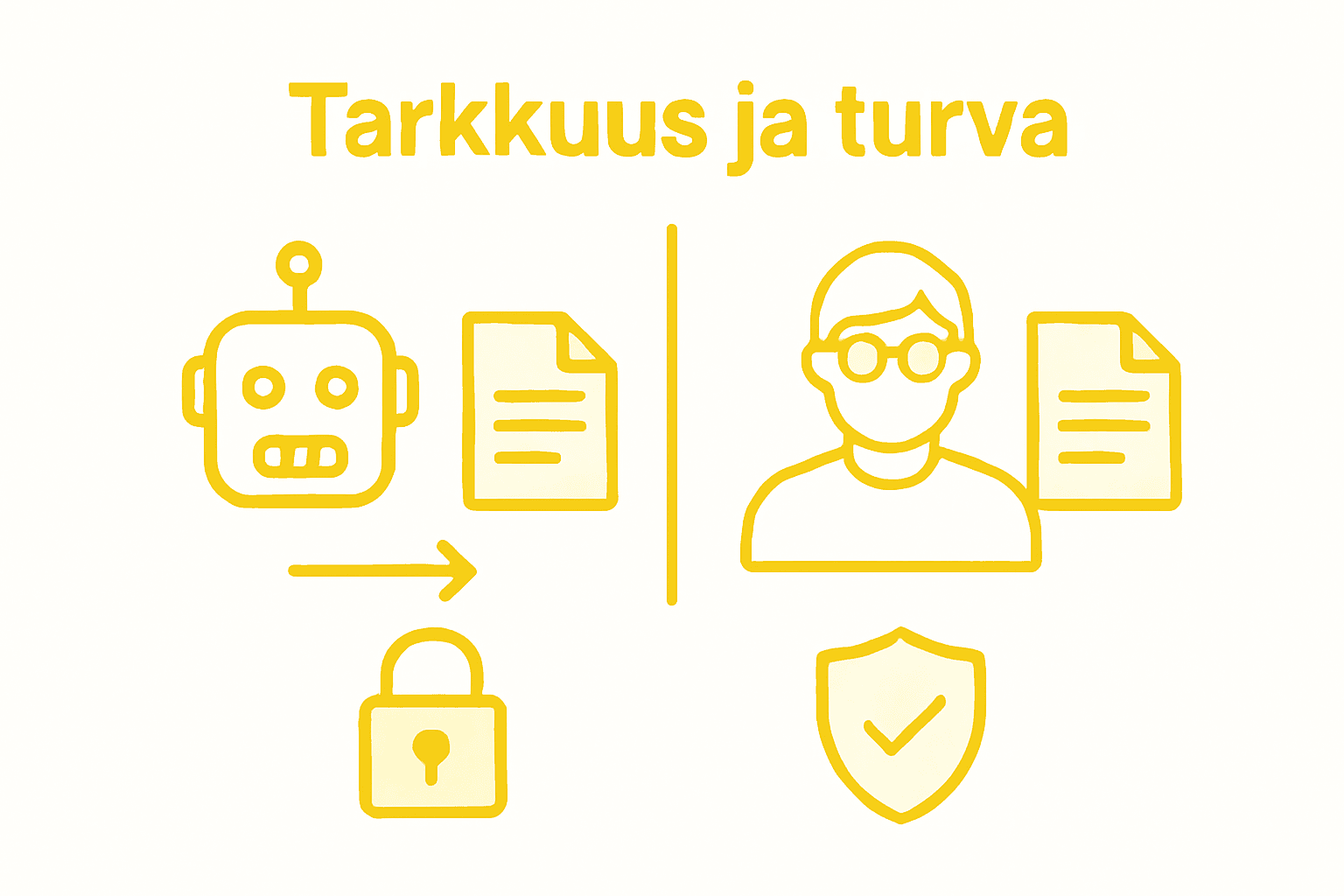 Tarkkuus ja turva