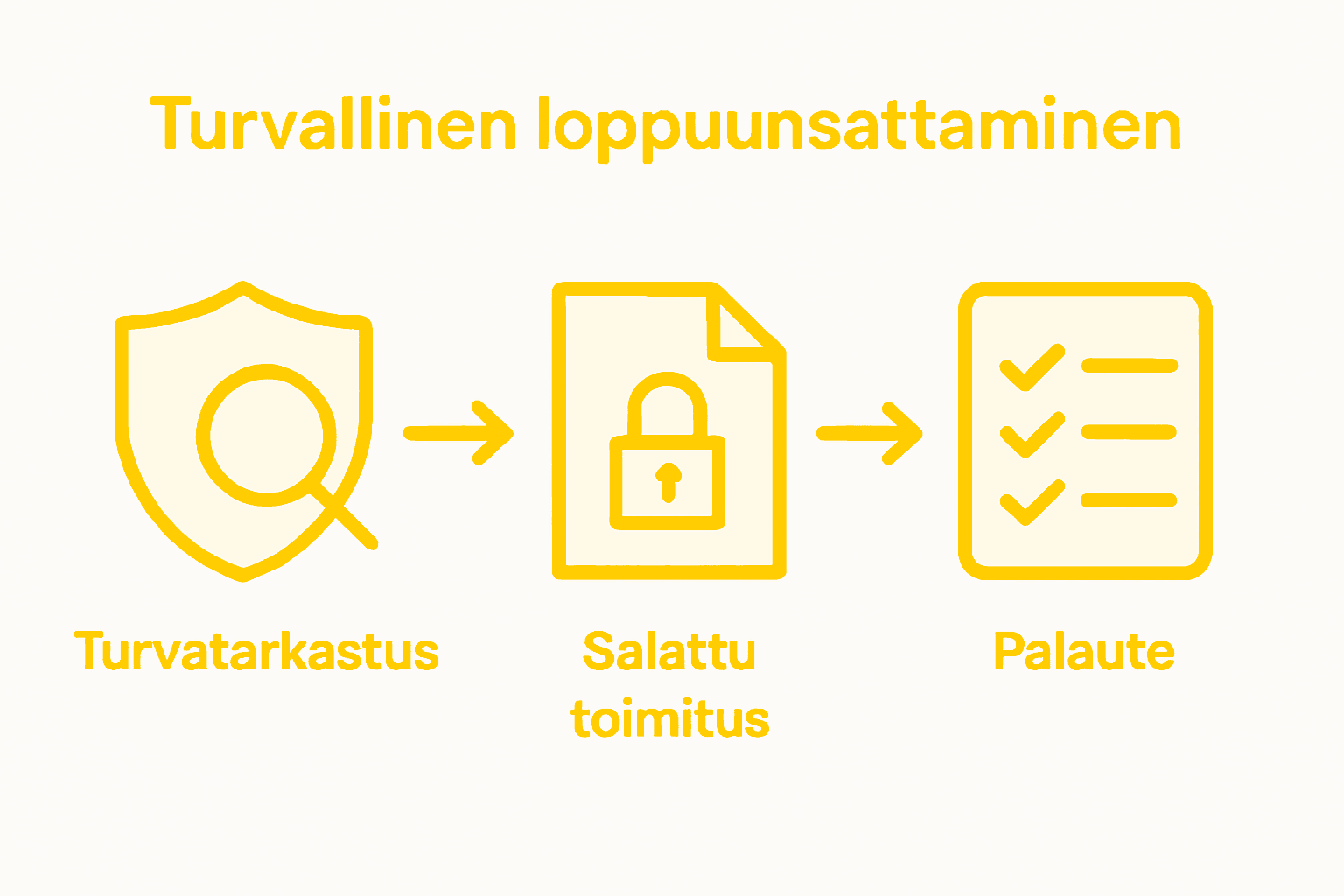 Turvallinen loppuunsattaminen

Turvatarkastus

Salattu toimitus

Palaute