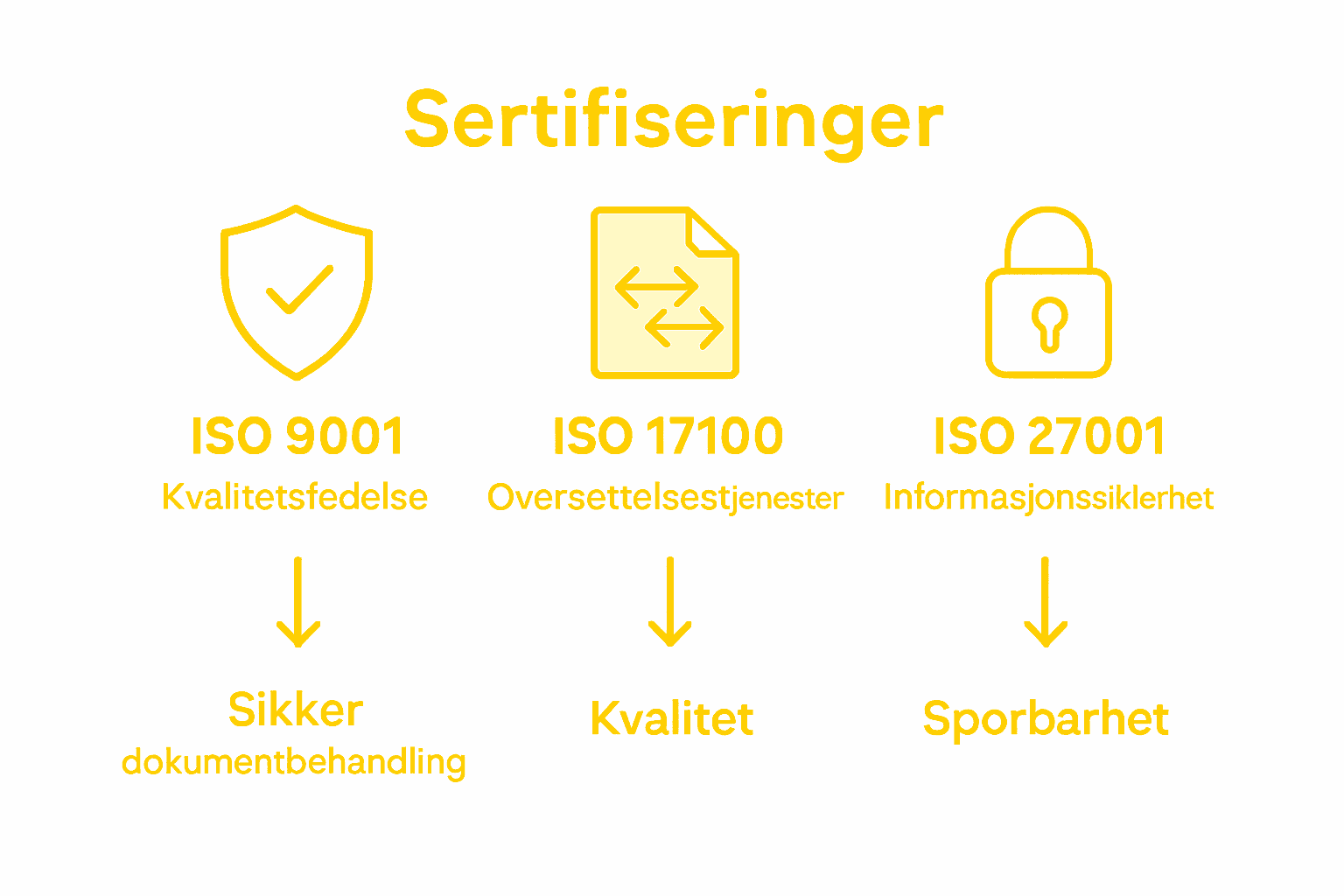 Sertifiseringer

ISO 9001
Kvalitetsfedelse

Sikker dokumentbehandling

ISO 17100
Oversettelsestjenester

Kvalitet

ISO 27001
Informasjonssiklerhet

Sporbarhet