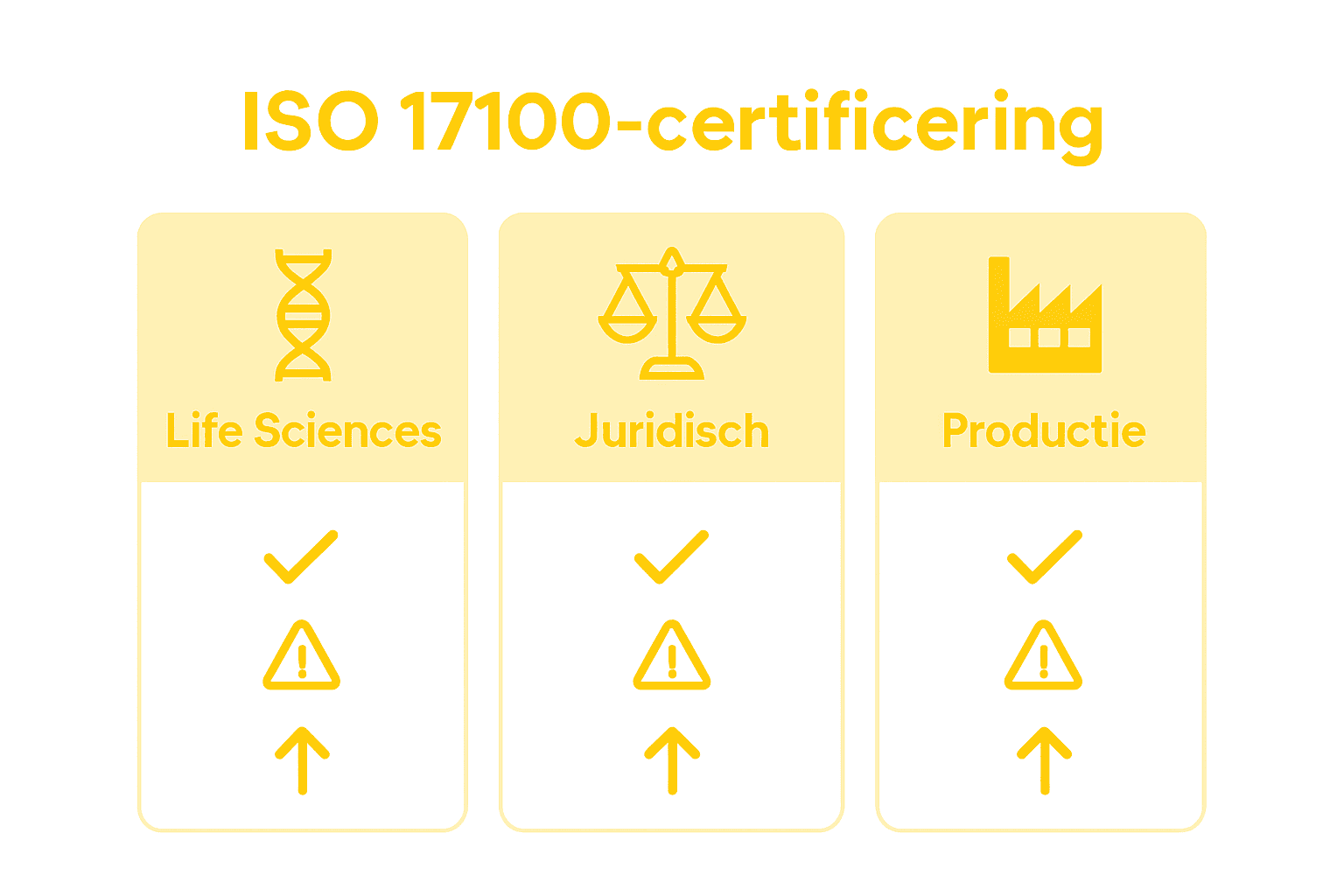 ISO 17100-certificering

Life Sciences

Juridisch

Productie