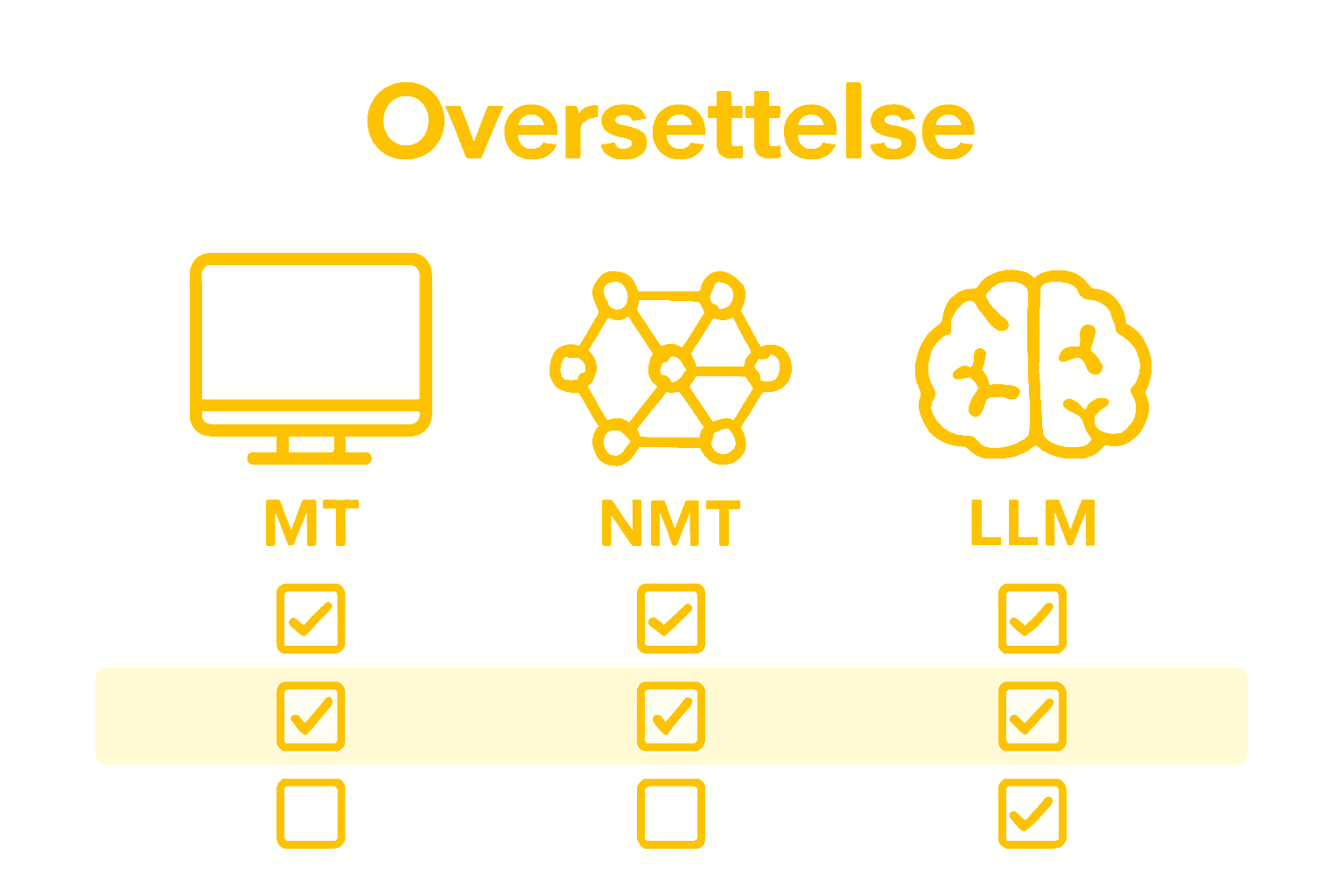 Oversettelse

MT

NMT

LLM