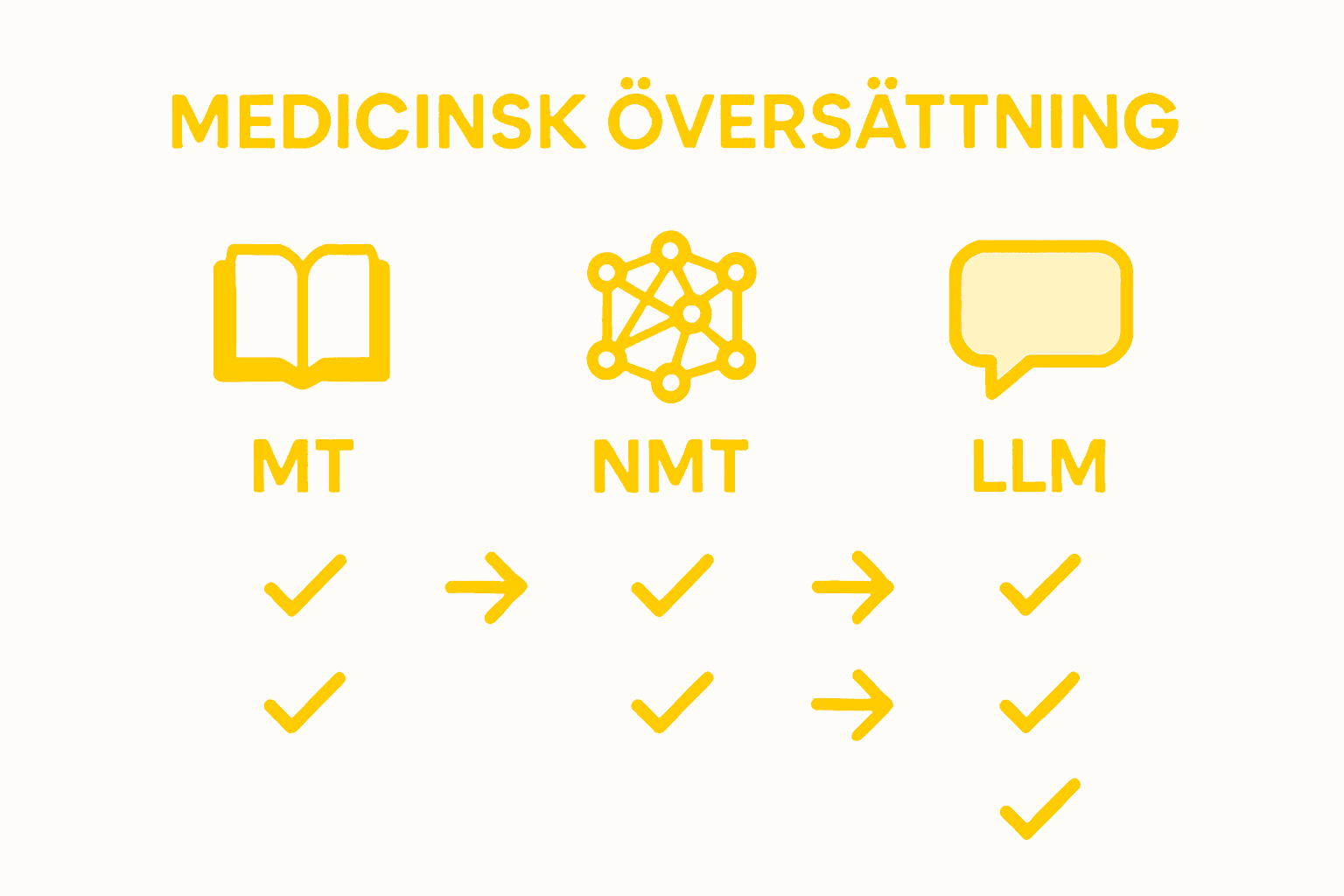 MEDICINSK ÖVERSÄTTNING

MT

NMT

LLM