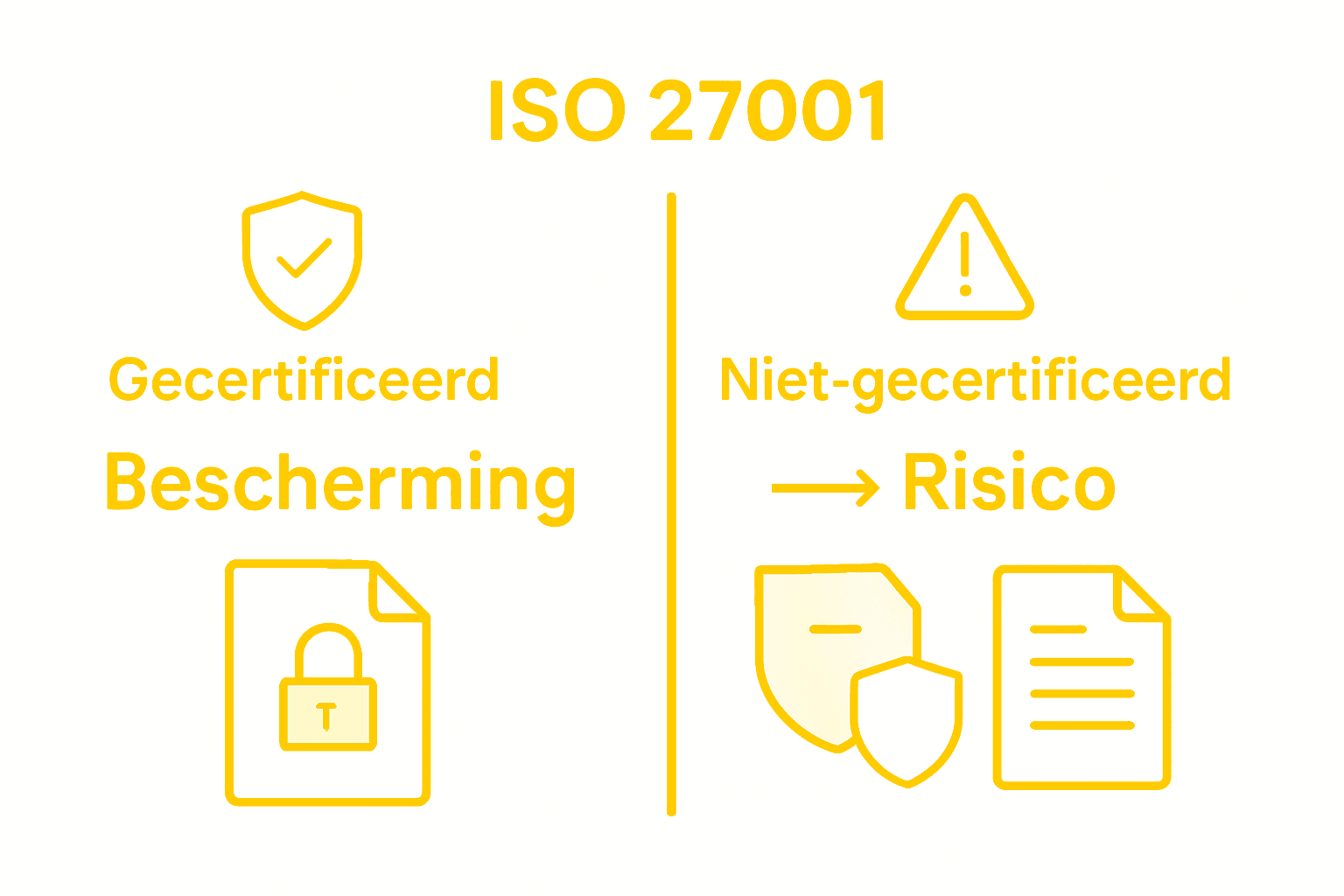 ISO 27001

Gecertificeerd

Bescherming

Niet-gecertificeerd

→ Risico