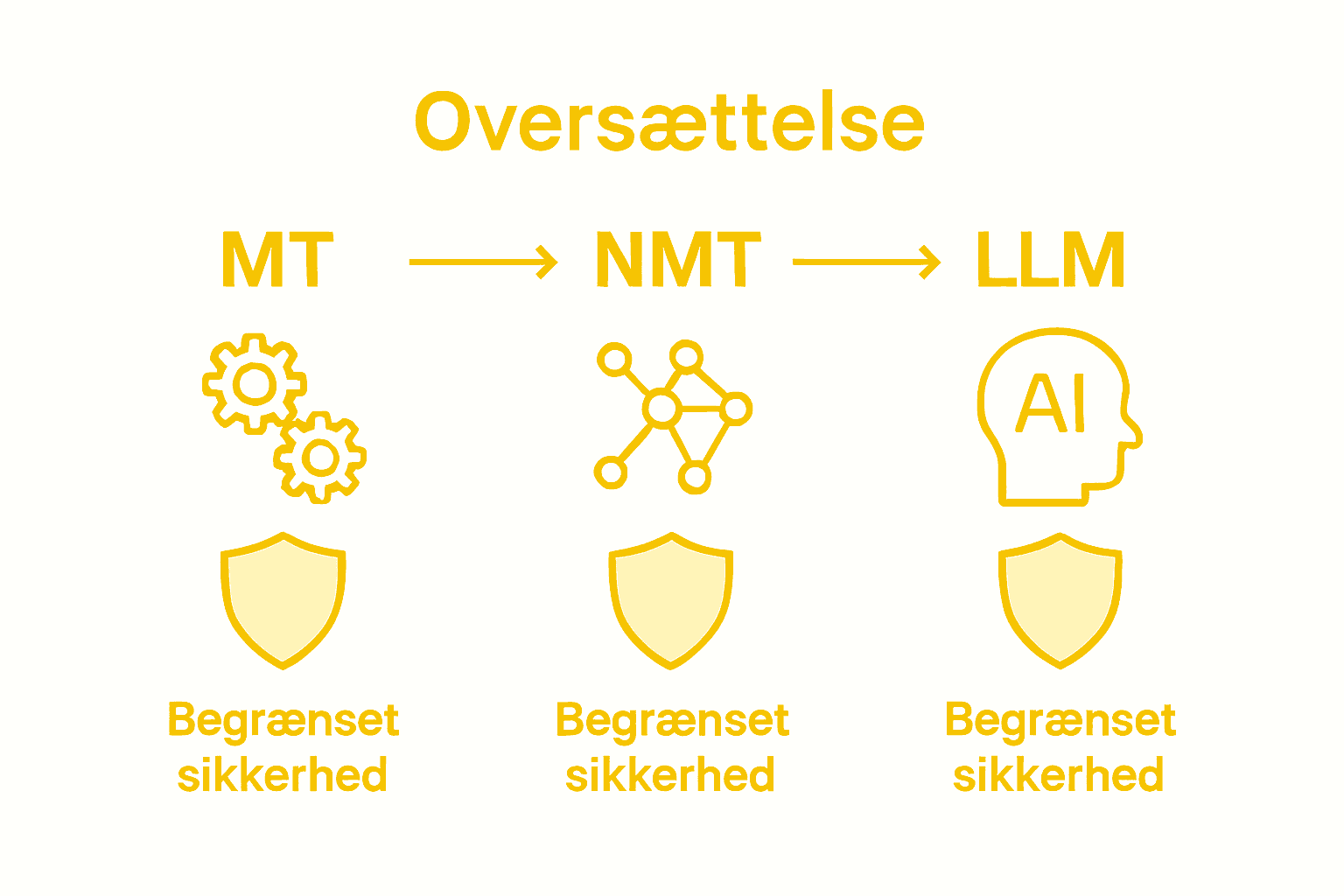 Oversættelse

MT → NMT → LLM

AI

Begrænset sikkerhed

Begrænset sikkerhed

Begrænset sikkerhed