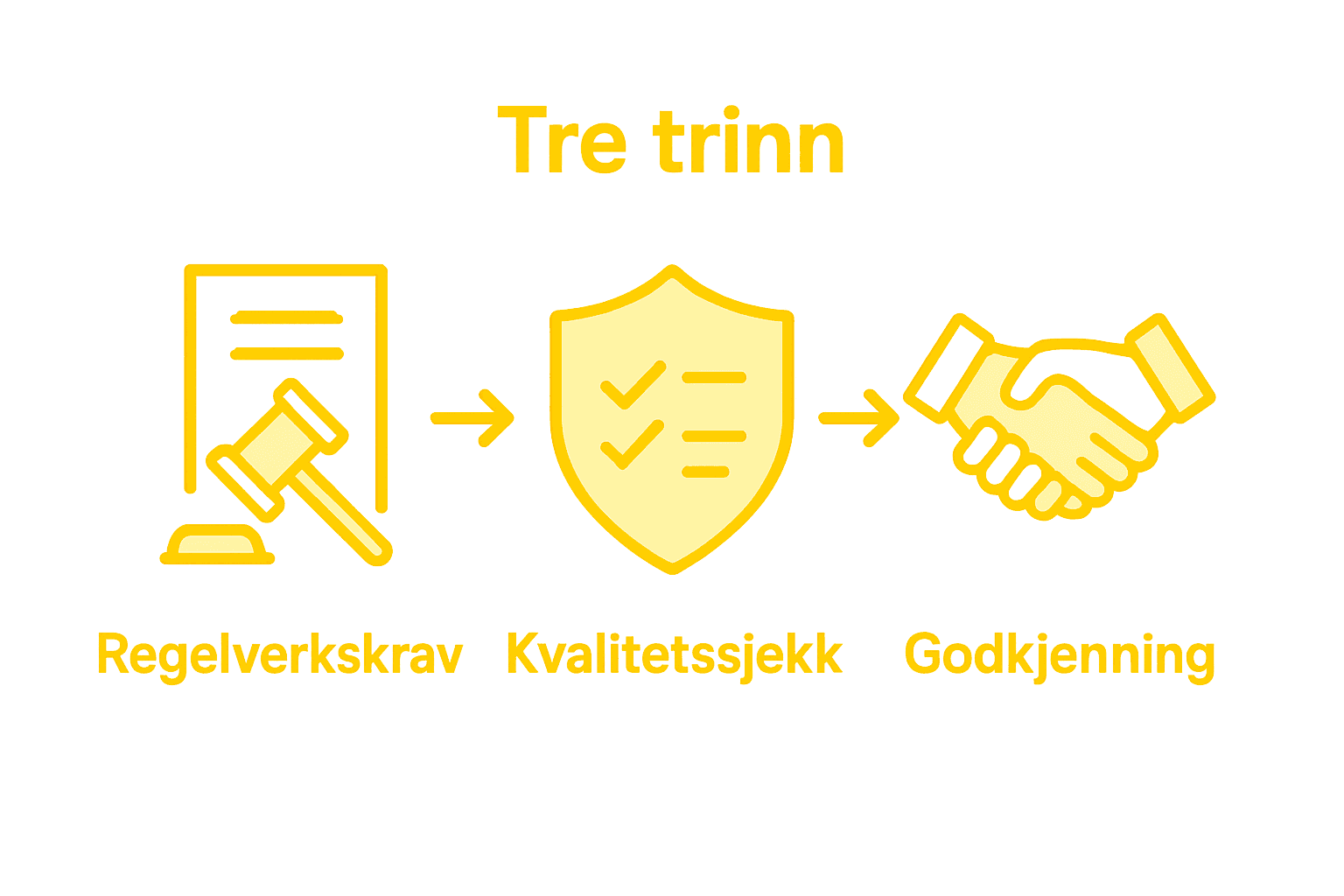 Tre trinn

Regelverkskrav

Kvalitetssjekk

Godkjenning