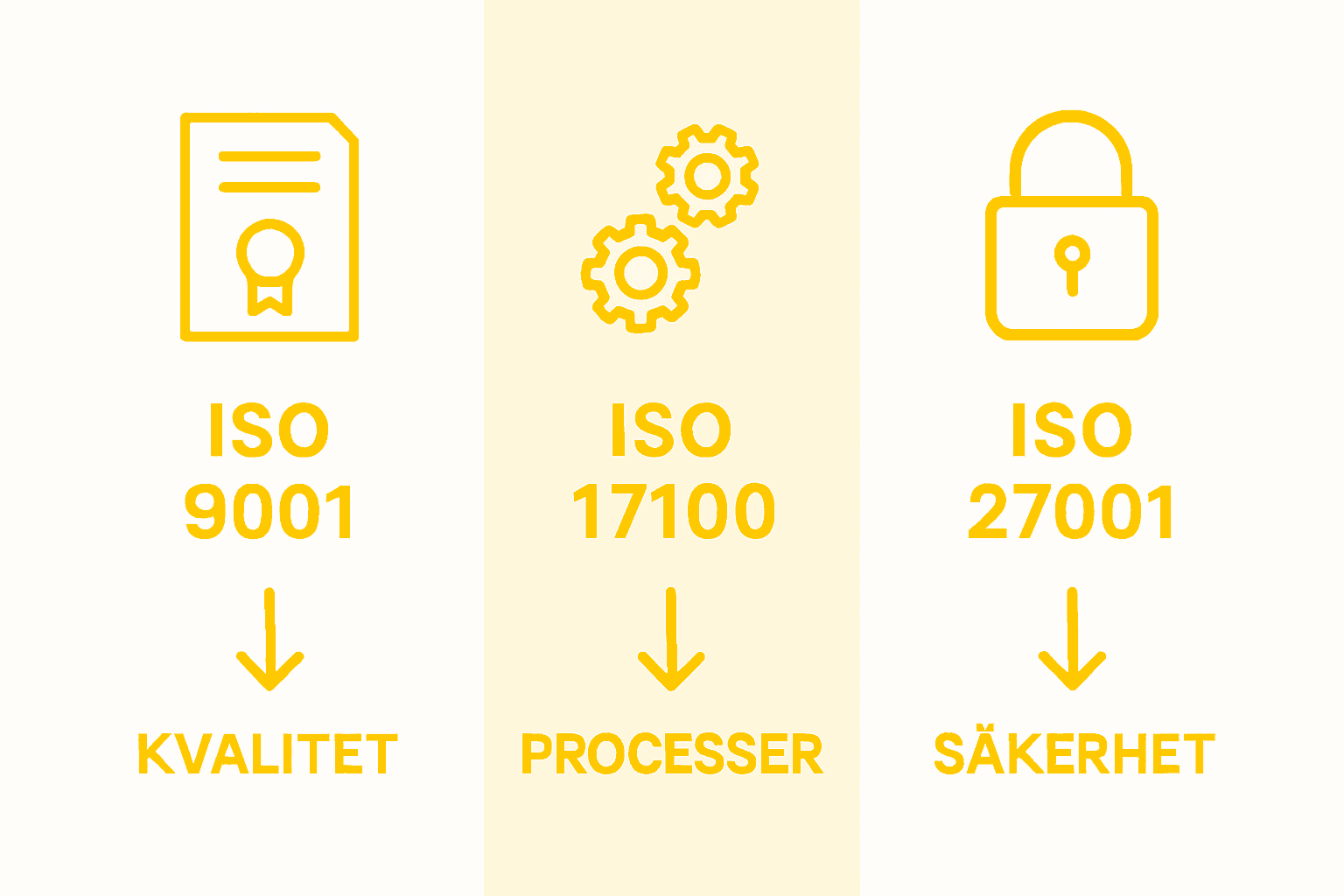 ISO 9001

KVALITET

ISO 17100

PROCESSER

ISO 27001

SÄKERHET