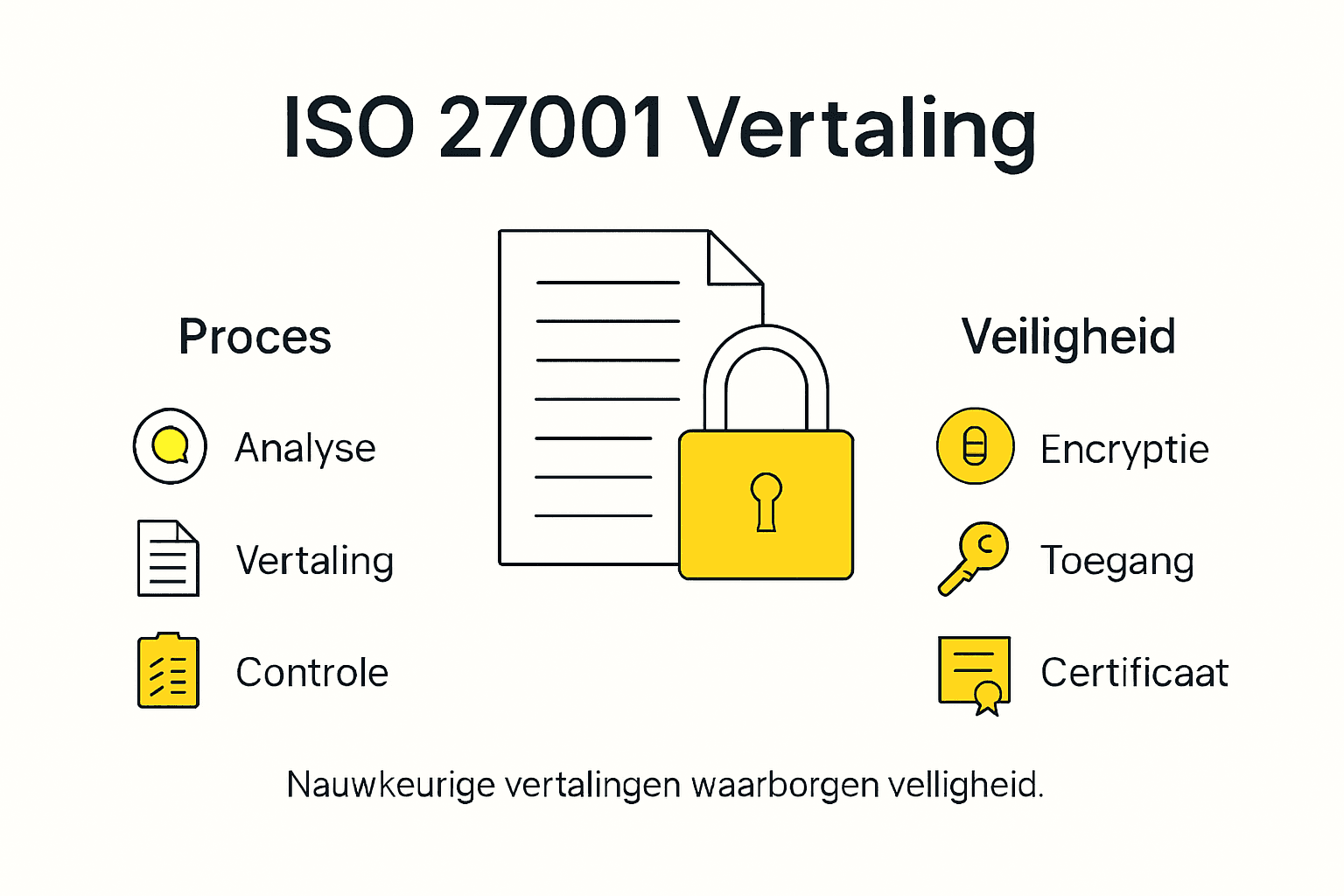 ISO 27001 Vertaling

Proces

Analyse

Vertaling

Controle

Veiligheid

Encryptie

Toegang

Certificaat

Nauwkeurige vertalingen waarborgen velligheid.