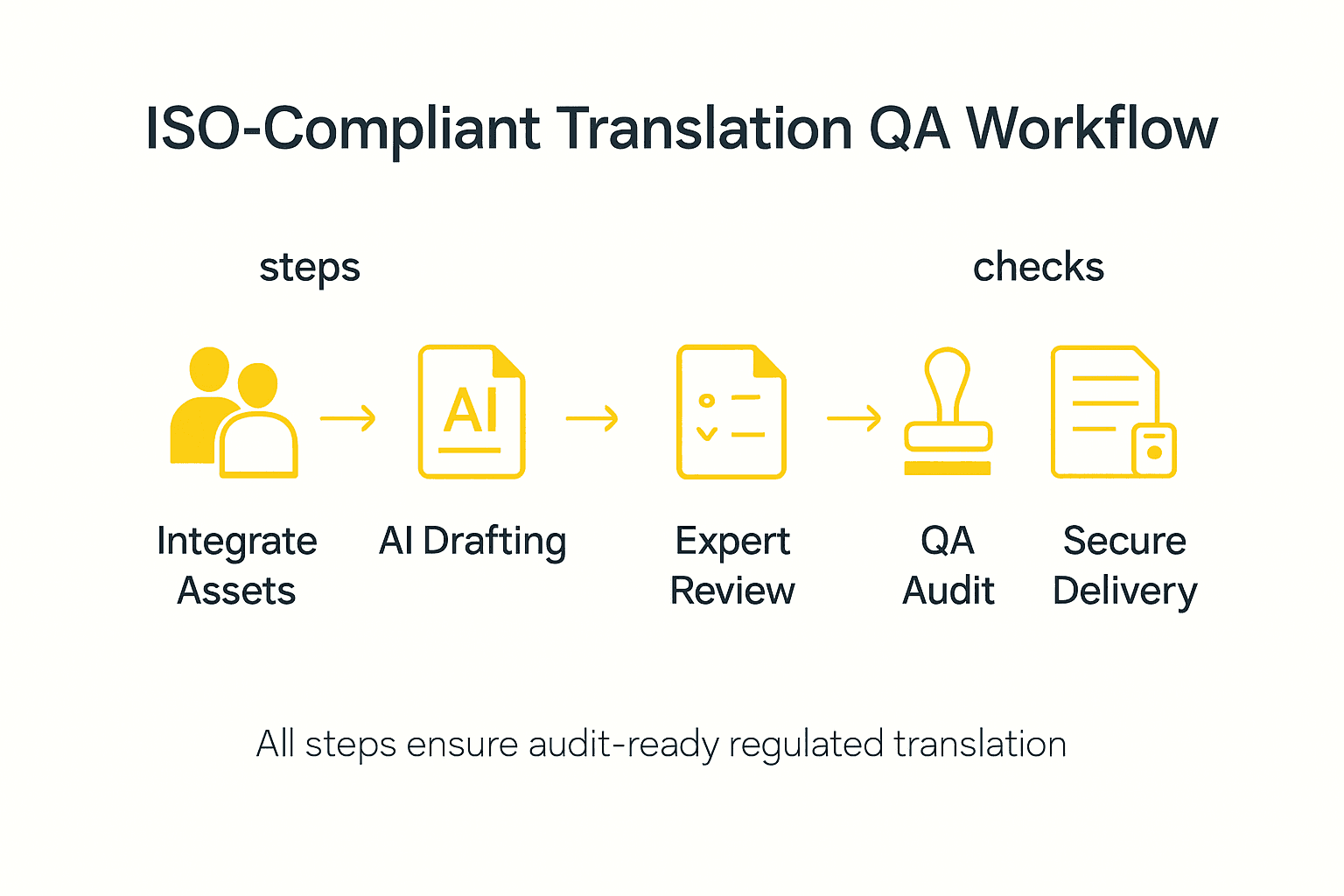 ISO-Compliant Translation QA Workflow

steps

checks

AI

Integrate Assets

AI Drafting

Expert Review

QA Audit

Secure Delivery

All steps ensure audit-ready regulated translation