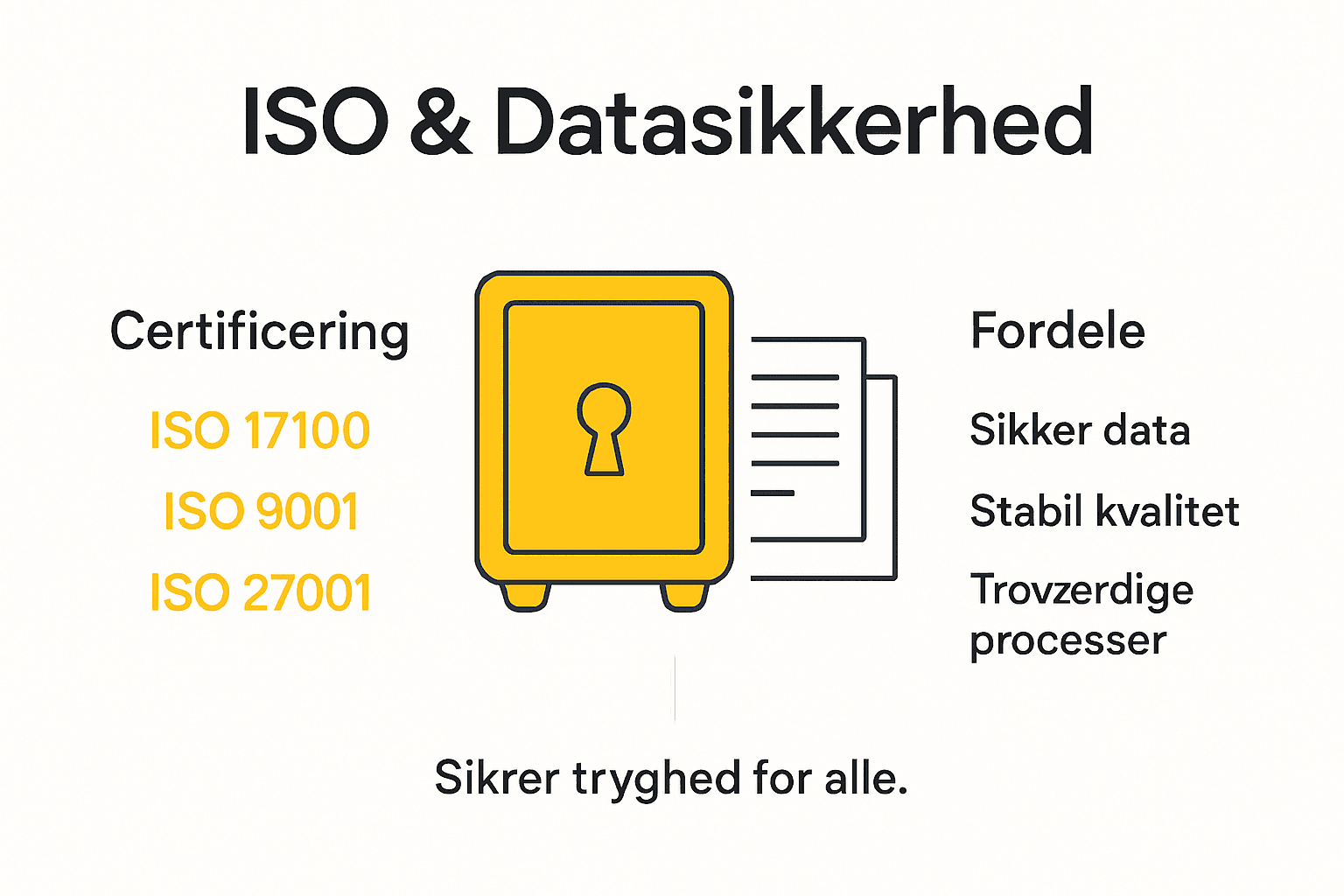 ISO & Datasikkerhed

Certificering

ISO 17100

ISO 9001

ISO 27001

Fordele

Sikker data

Stabil kvalitet

Trovzerdige processer

Sikrer tryghed for alle.