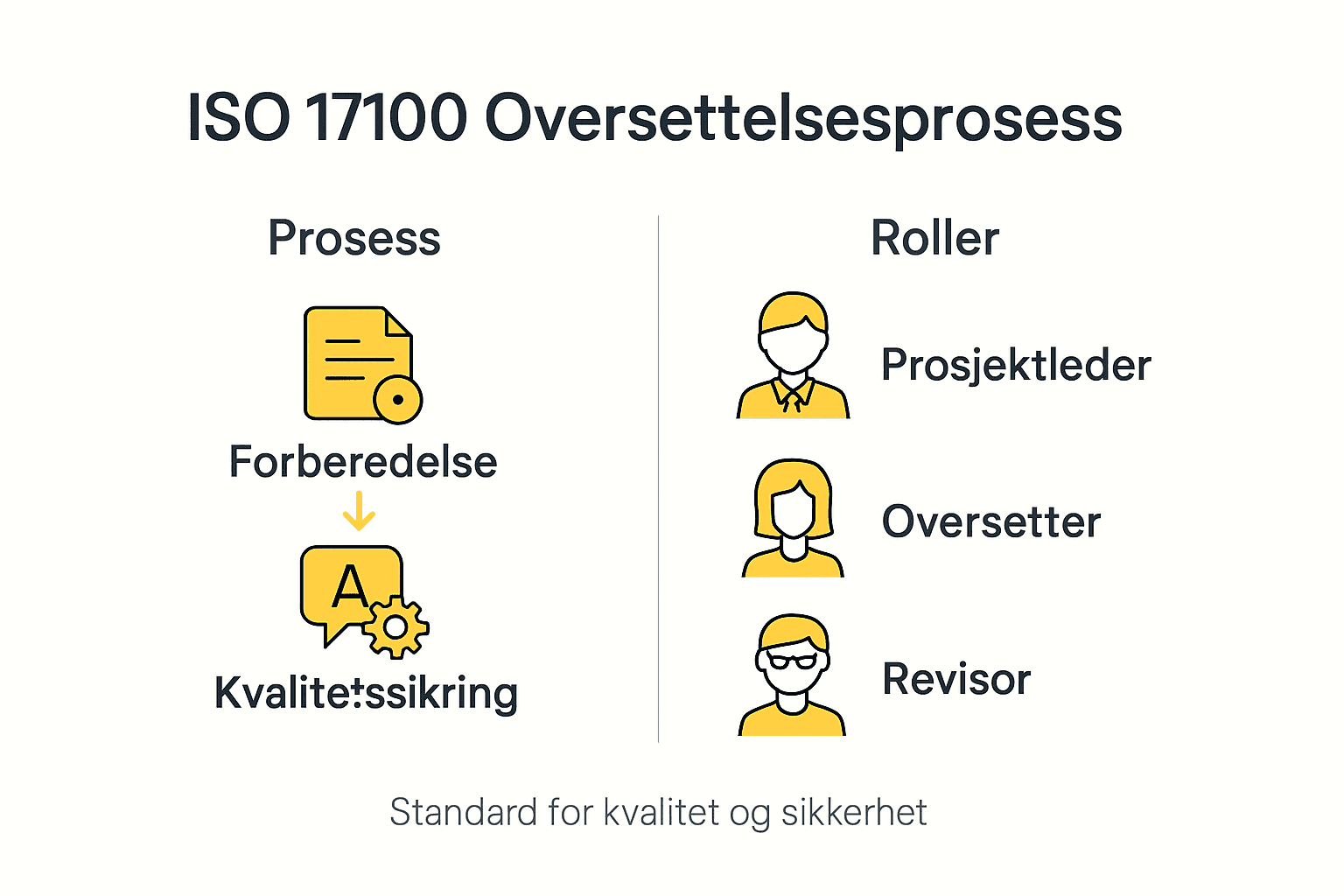 ISO 17100 Oversettelsesprosess

Prosess

Forberedelse

A

Kvalitetssikring

Roller

Prosjektleder

Oversetter

Revisor

Standard for kvalitet og sikkerhet