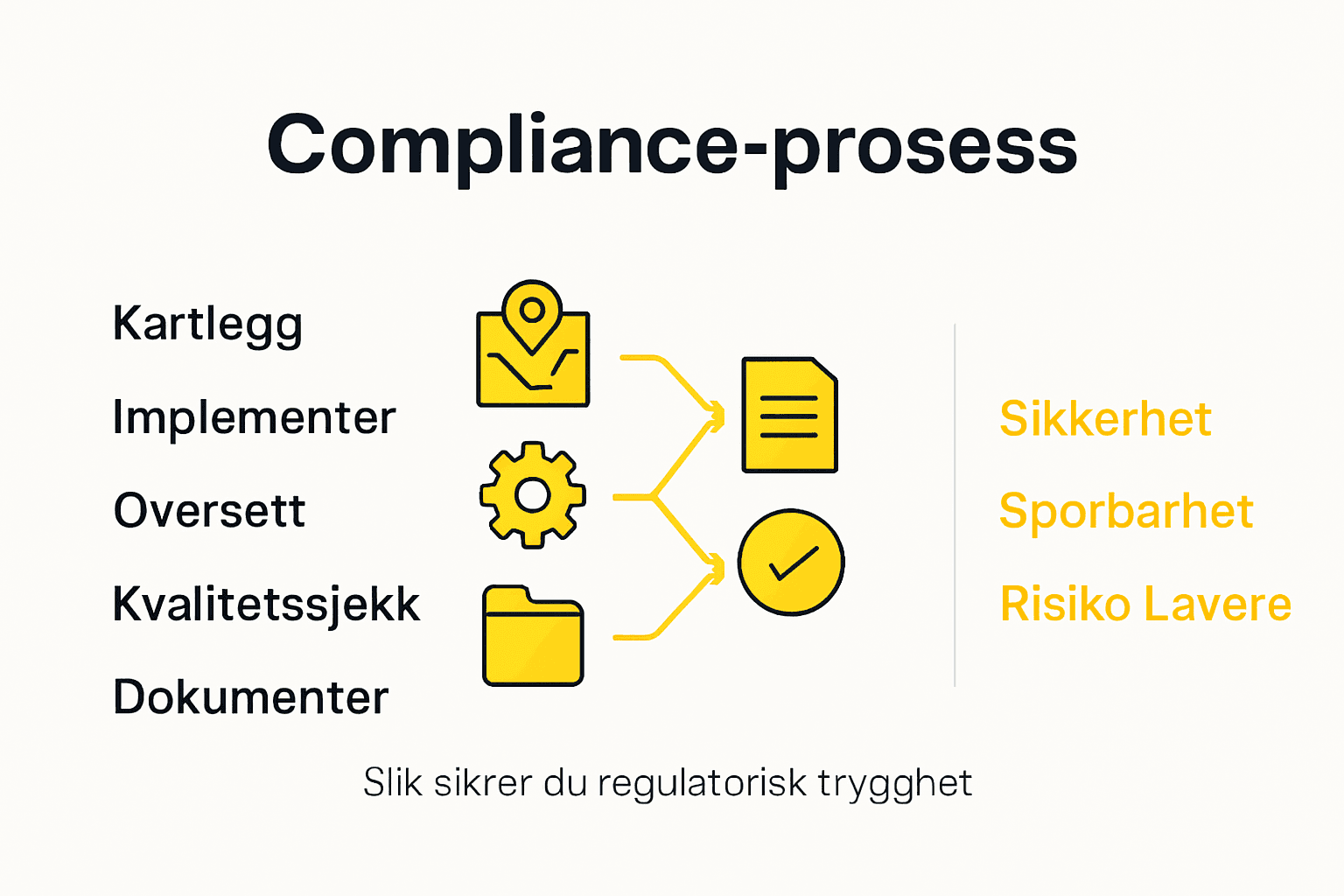 Compliance-prosess

Kartlegg

Implementer

Oversett

Kvalitetssjekk

Dokumenter

Sikkerhet

Sporbarhet

Risiko Lavere

Slik sikrer du regulatorisk trygghet