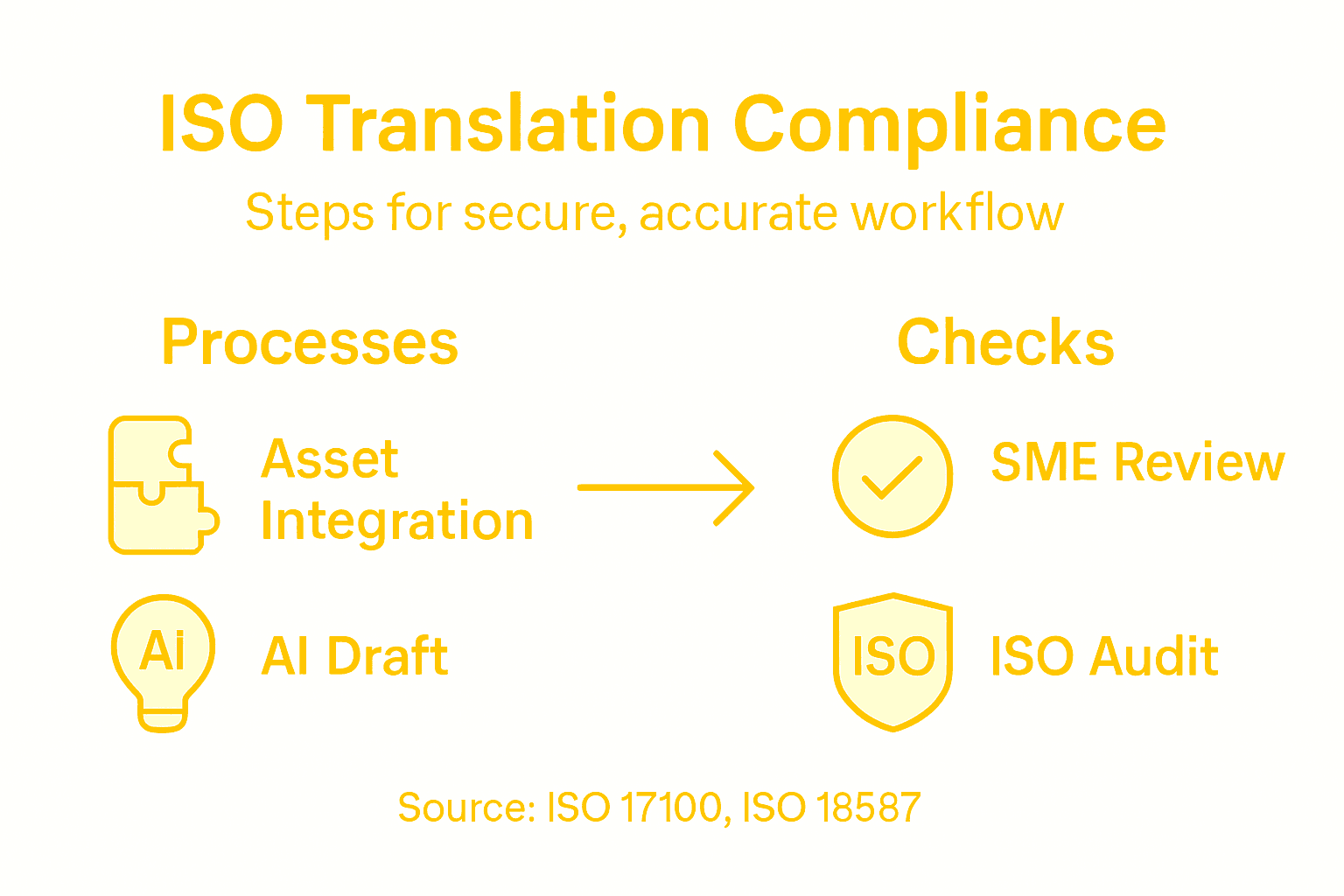 ISO Translation Compliance

Steps for secure, accurate workflow

Processes

Asset Integration

Ai

AI Draft

Checks

SME Review

ISO

ISO Audit

Source: ISO 17100, ISO 18587