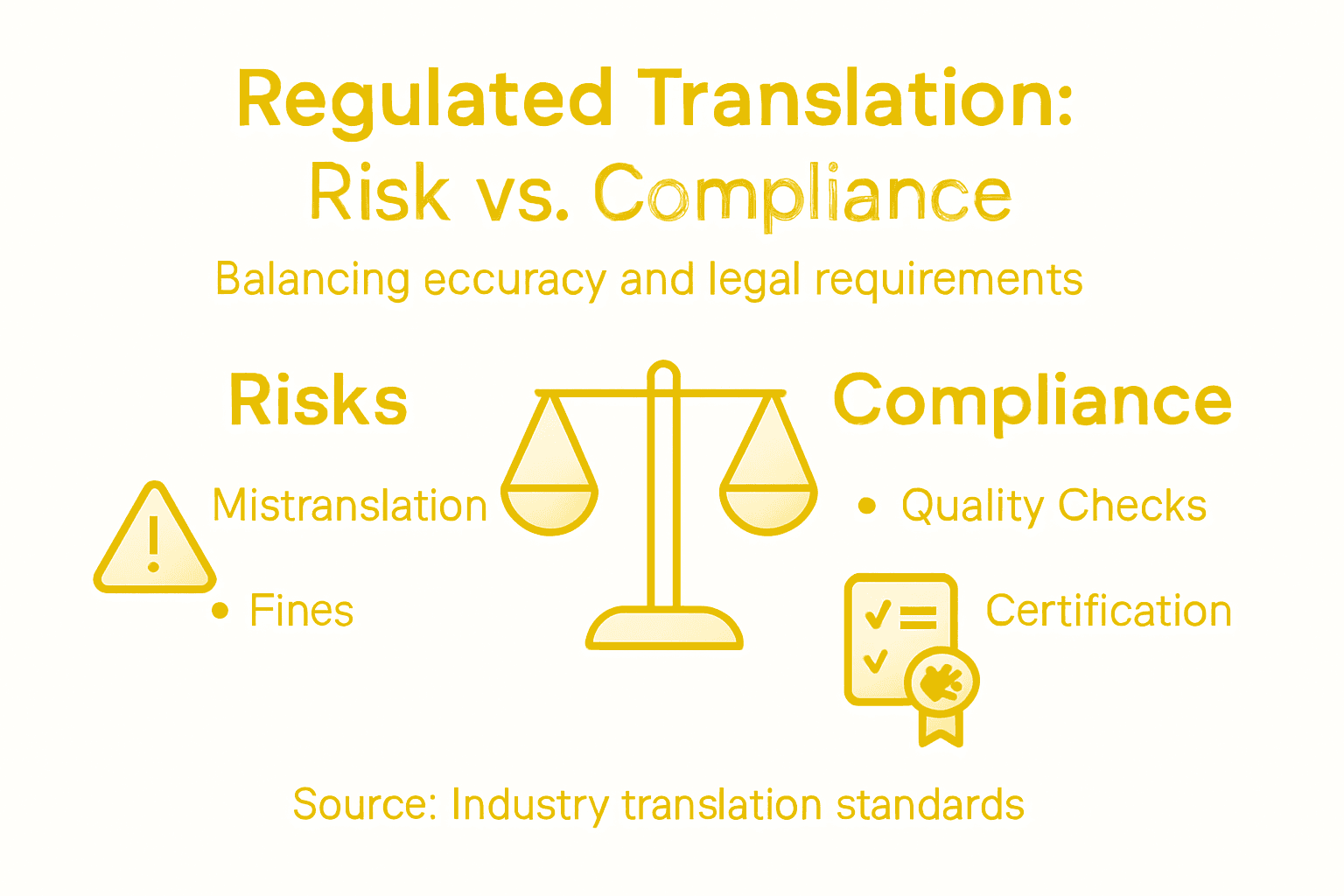 Regulated Translation:
Risk vs. Compliance

Balancing eccuracy and legal requirements

Risks

Mistranslation

• Fines

Compliance

• Quality Checks

Certification

Source: Industry translation standards