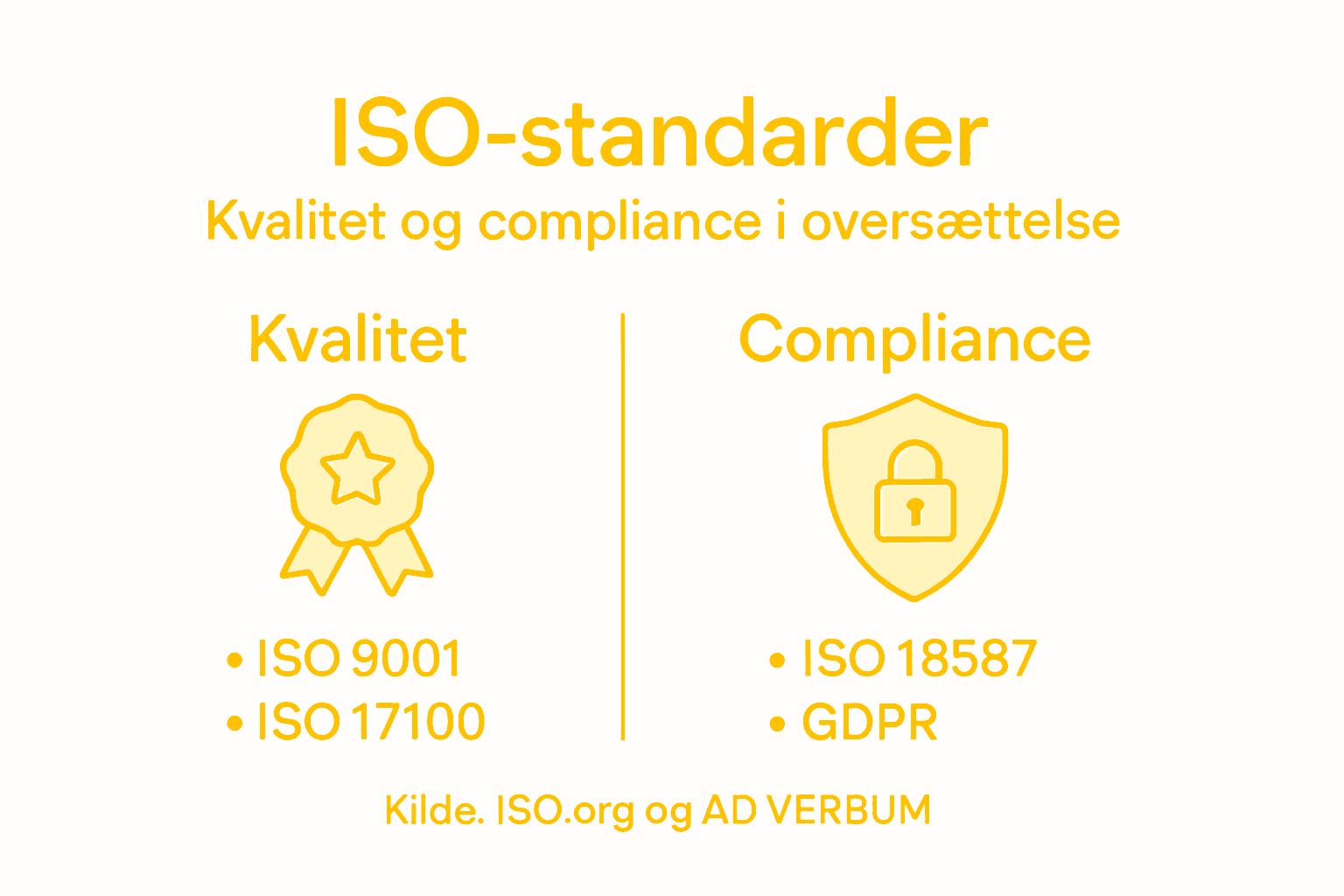 ISO-standarder
Kvalitet og compliance i oversættelse

Kvalitet

• ISO 9001
• ISO 17100

Compliance

• ISO 18587
• GDPR

Kilde. ISO.org og AD VERBUM