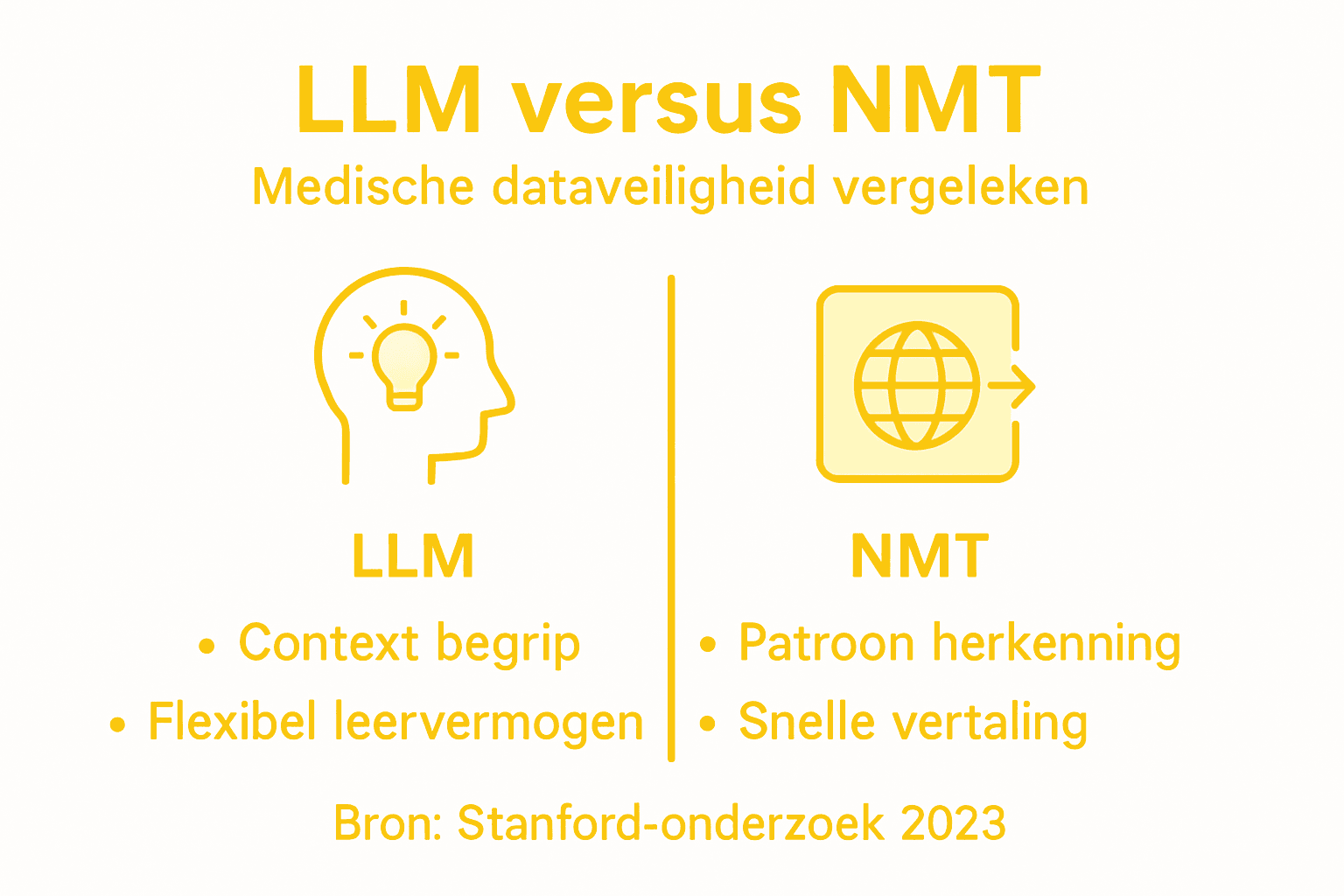 LLM versus NMT
Medische dataveiligheid vergeleken

LLM
• Context begrip
• Flexibel leervermogen

NMT
• Patroon herkenning
• Snelle vertaling

Bron: Stanford-onderzoek 2023