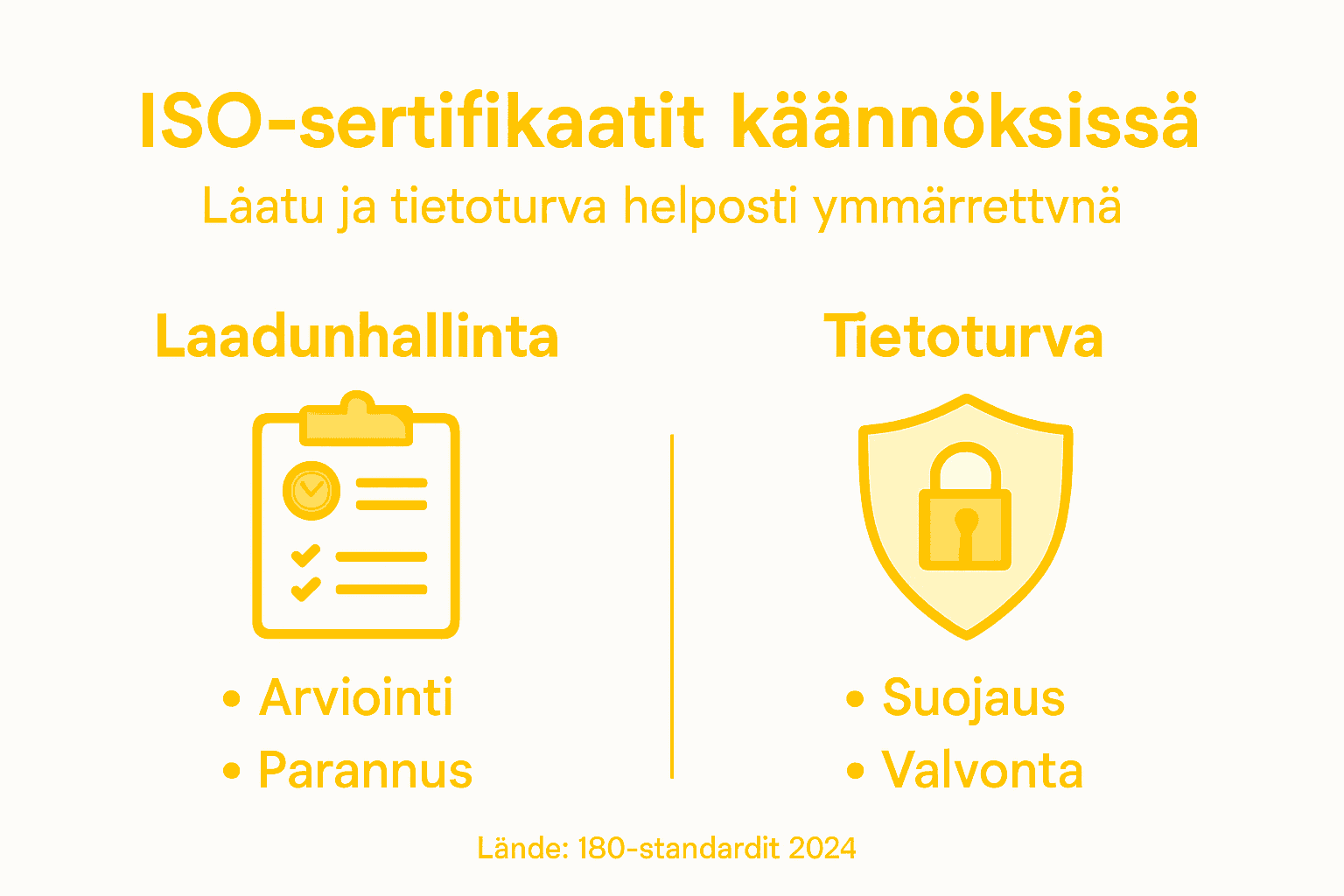 ISO-sertifikaatit käännöksissä

Láatu ja tietoturva helposti ymmärrettvnä

Laadunhallinta

• Arviointi
• Parannus

Tietoturva

• Suojaus
• Valvonta

Lände: 180-standardit 2024