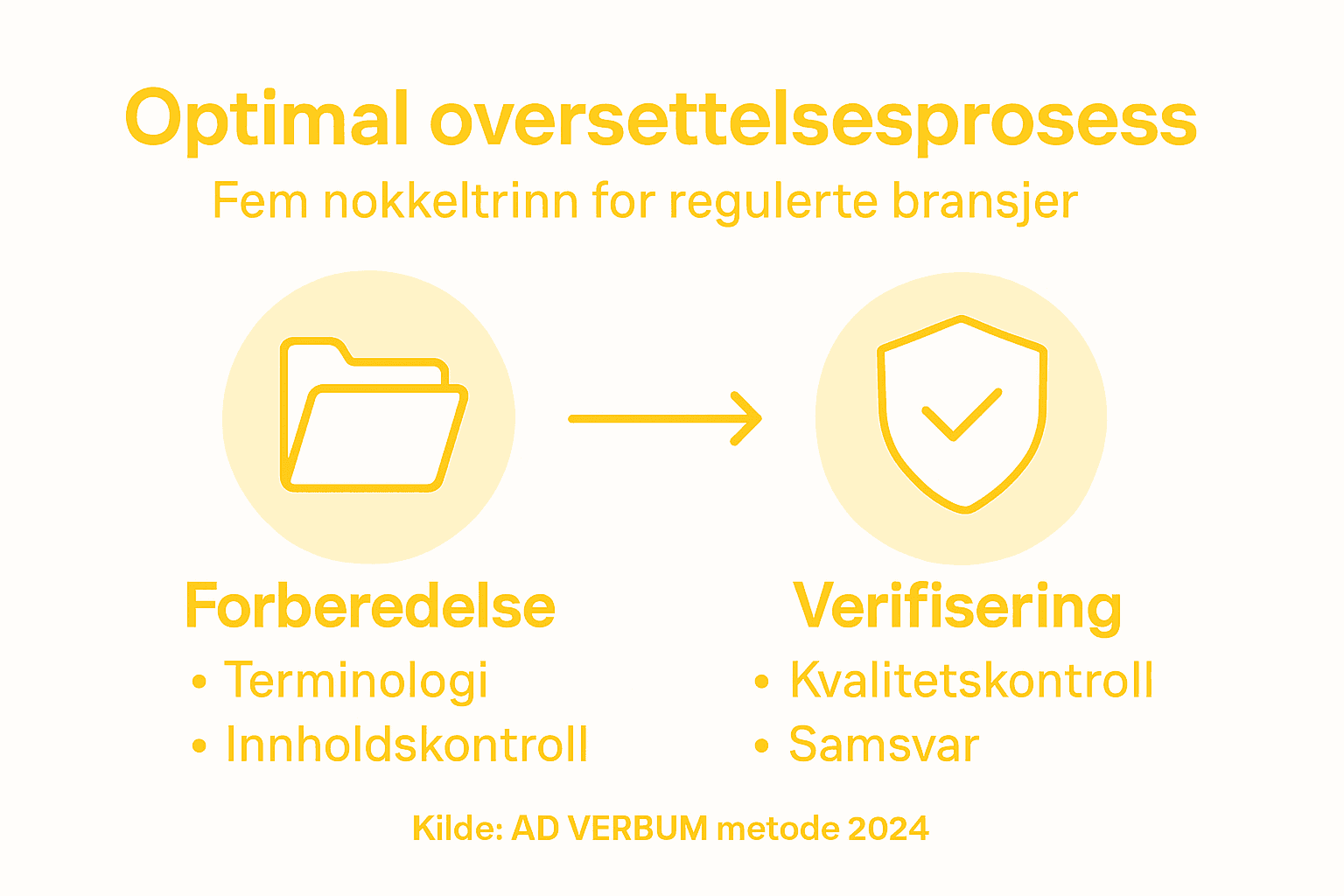 Optimal oversettelsesprosess

Fem nokkeltrinn for regulerte bransjer

Forberedelse
• Terminologi
• Innholdskontroll

Verifisering
• Kvalitetskontroll
• Samsvar

Kilde: AD VERBUM metode 2024