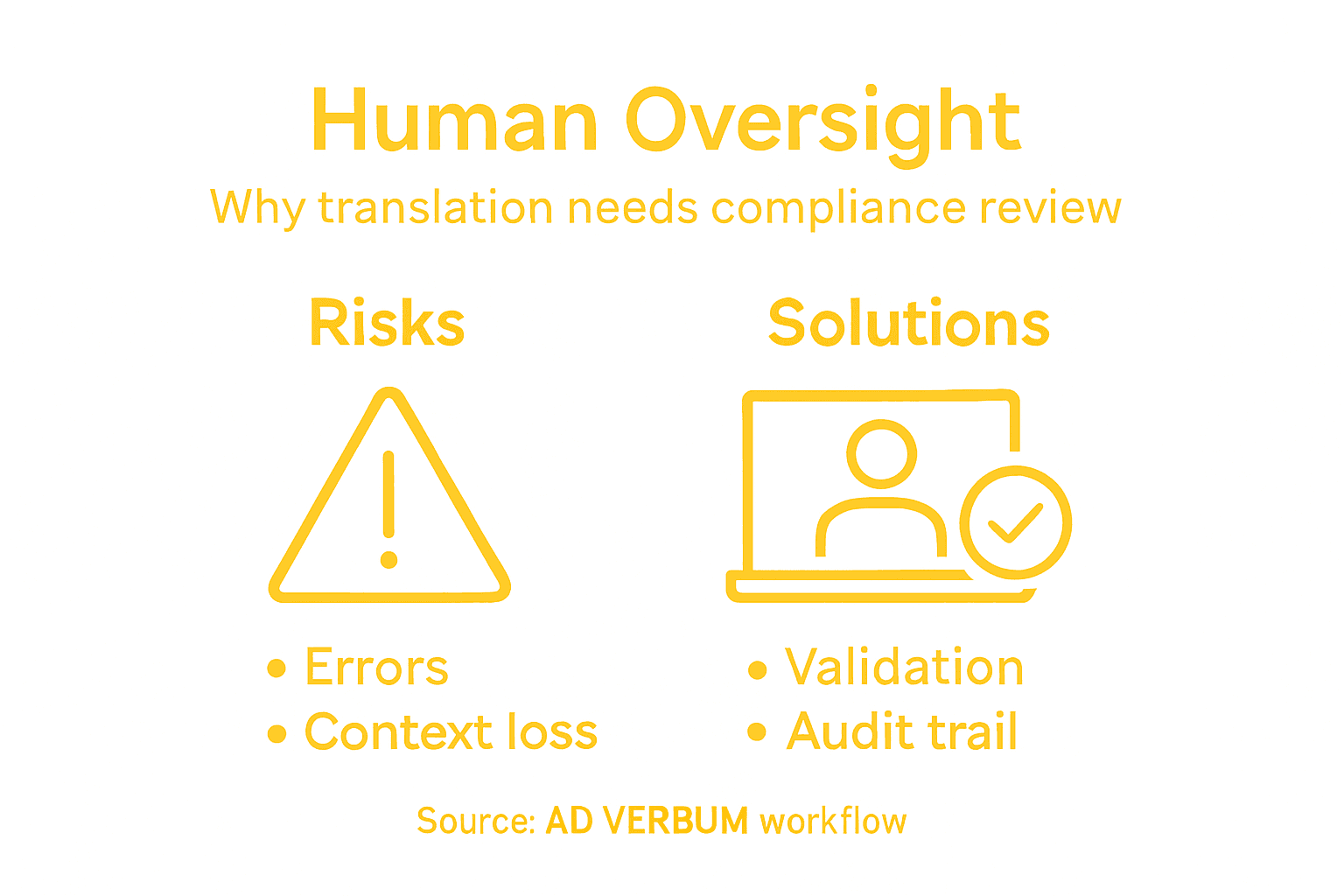 Human Oversight

Why translation needs compliance review

Risks

• Errors
• Context loss

Solutions

• Validation
• Audit trail

Source: AD VERBUM workflow