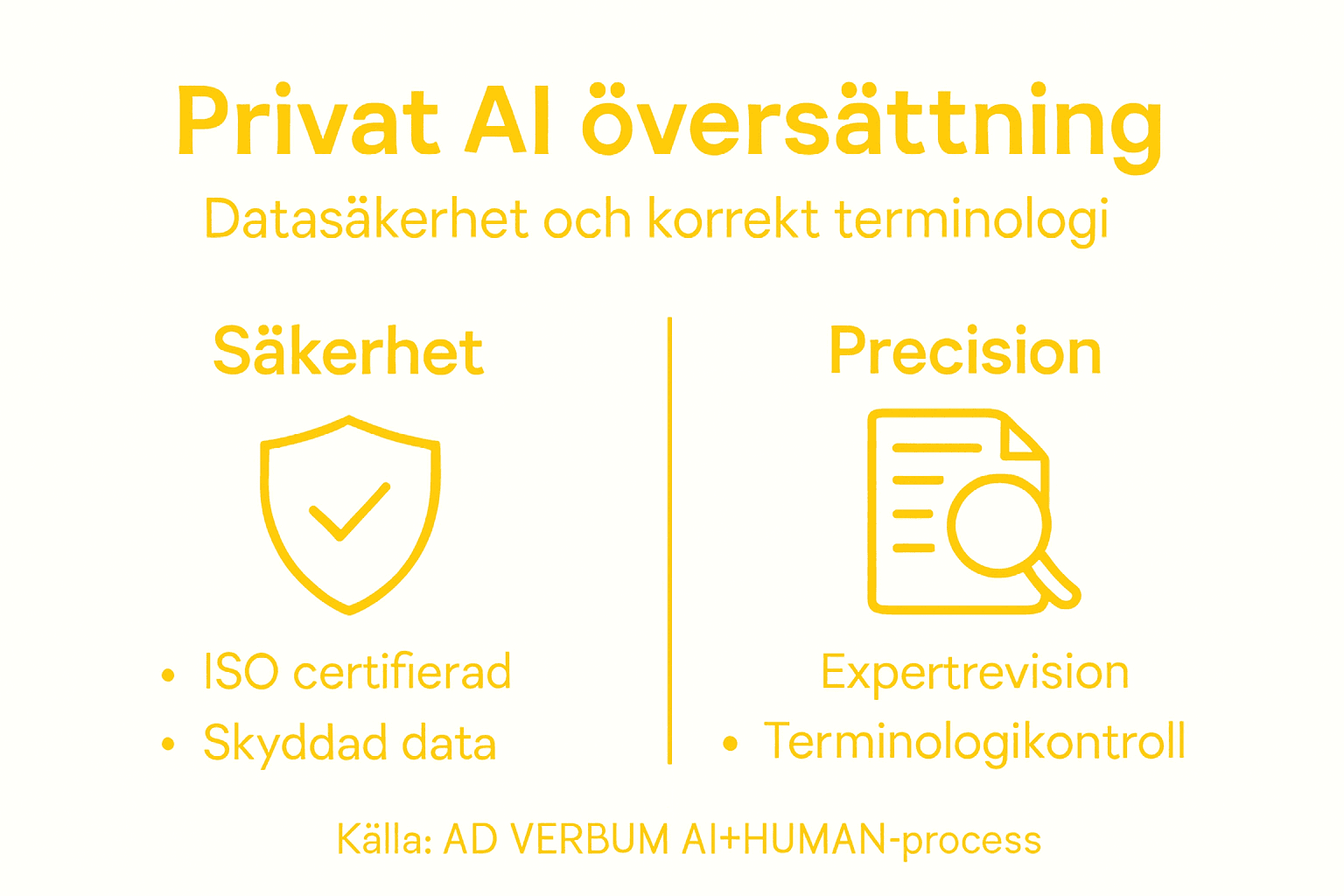 Privat AI översättning

Datasäkerhet och korrekt terminologi

Säkerhet

• ISO certifierad
• Skyddad data

Precision

Expertrevision
• Terminologikontroll

Källa: AD VERBUM AI+HUMAN-process