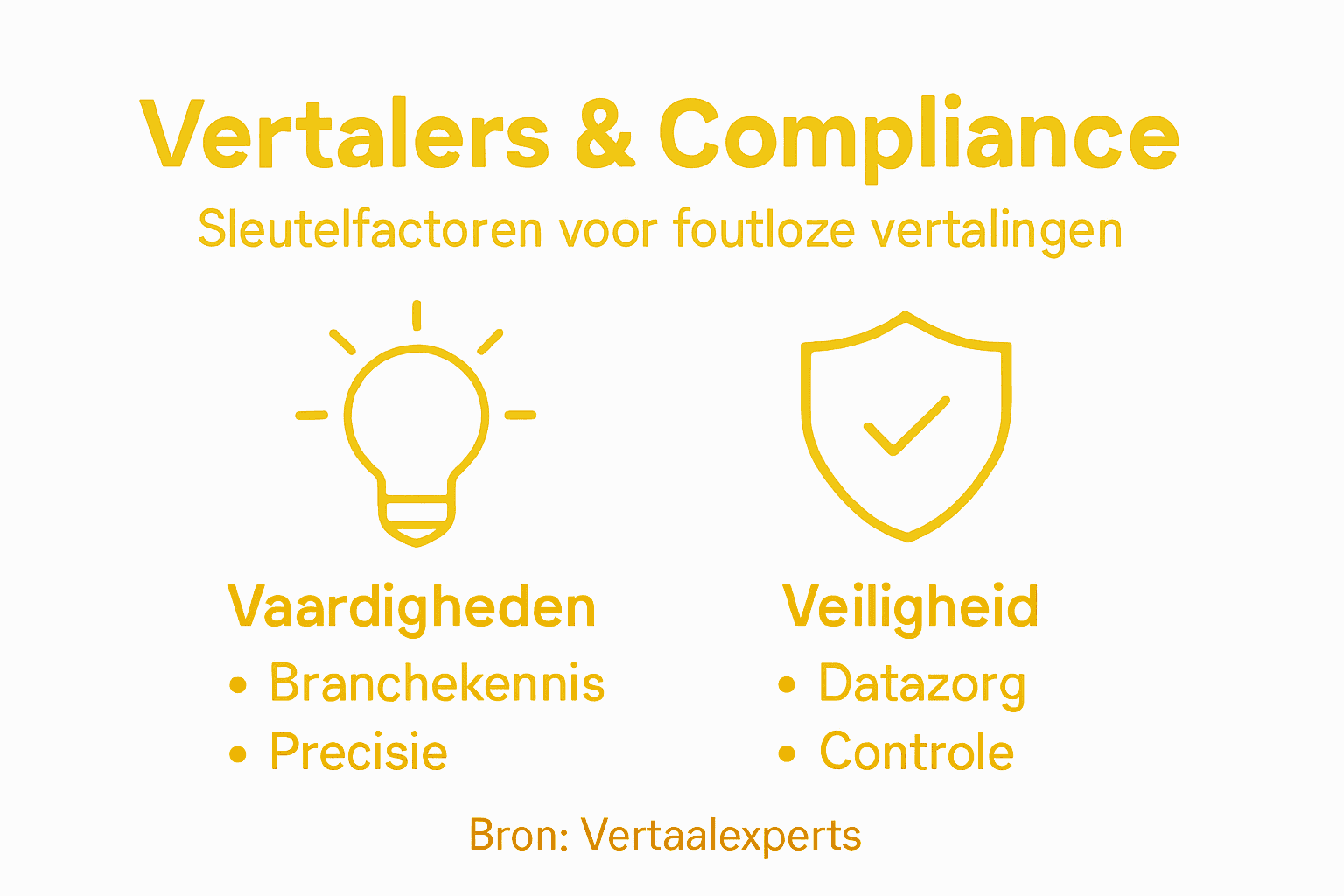 Vertalers & Compliance

Sleutelfactoren voor foutloze vertalingen

Vaardigheden
• Branchekennis
• Precisie

Veiligheid
• Datazorg
• Controle

Bron: Vertaalexperts