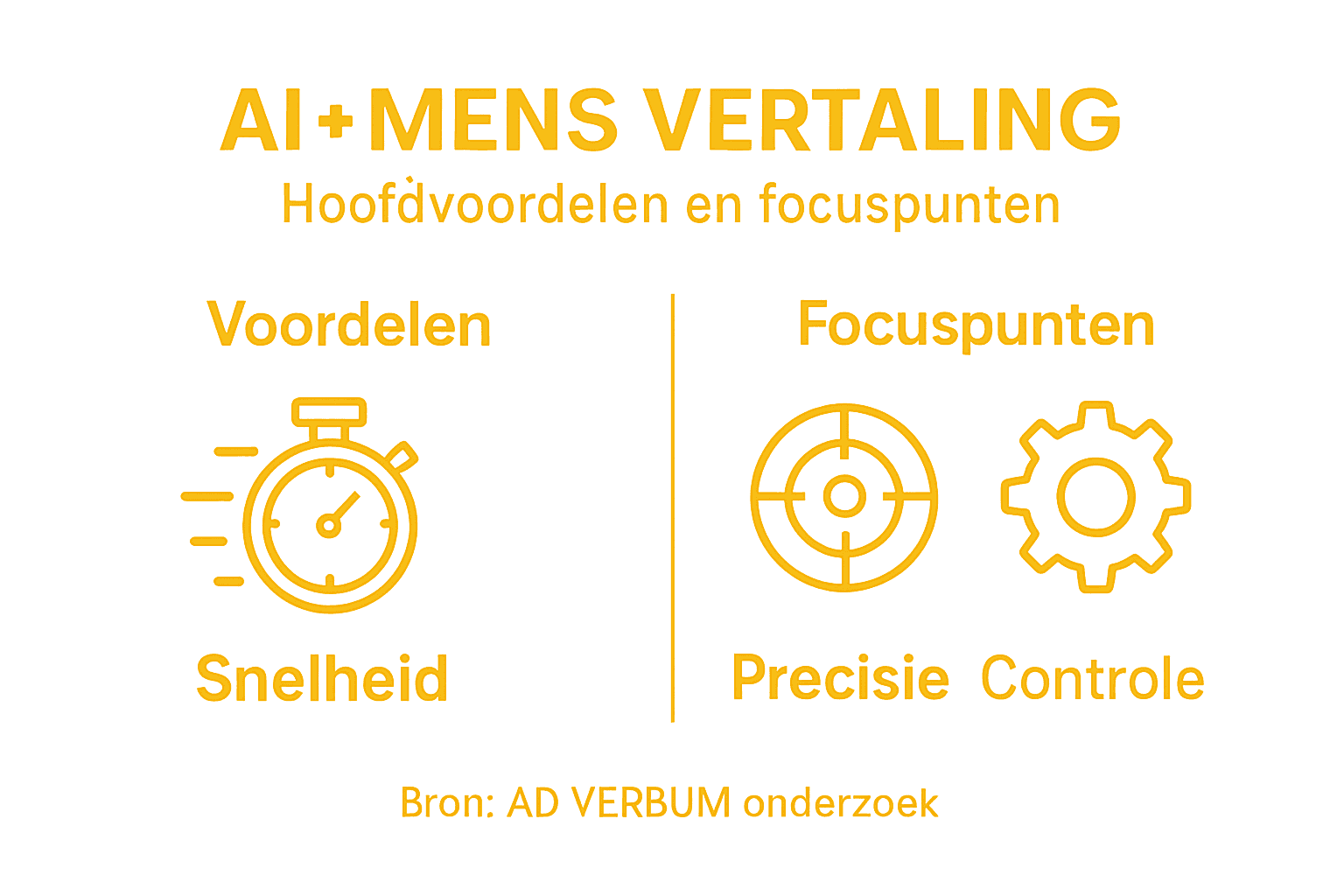 AI+MENS VERTALING

Hoofdvoordelen en focuspunten

Voordelen

Snelheid

Focuspunten

Precisie Controle

Bron: AD VERBUM onderzoek