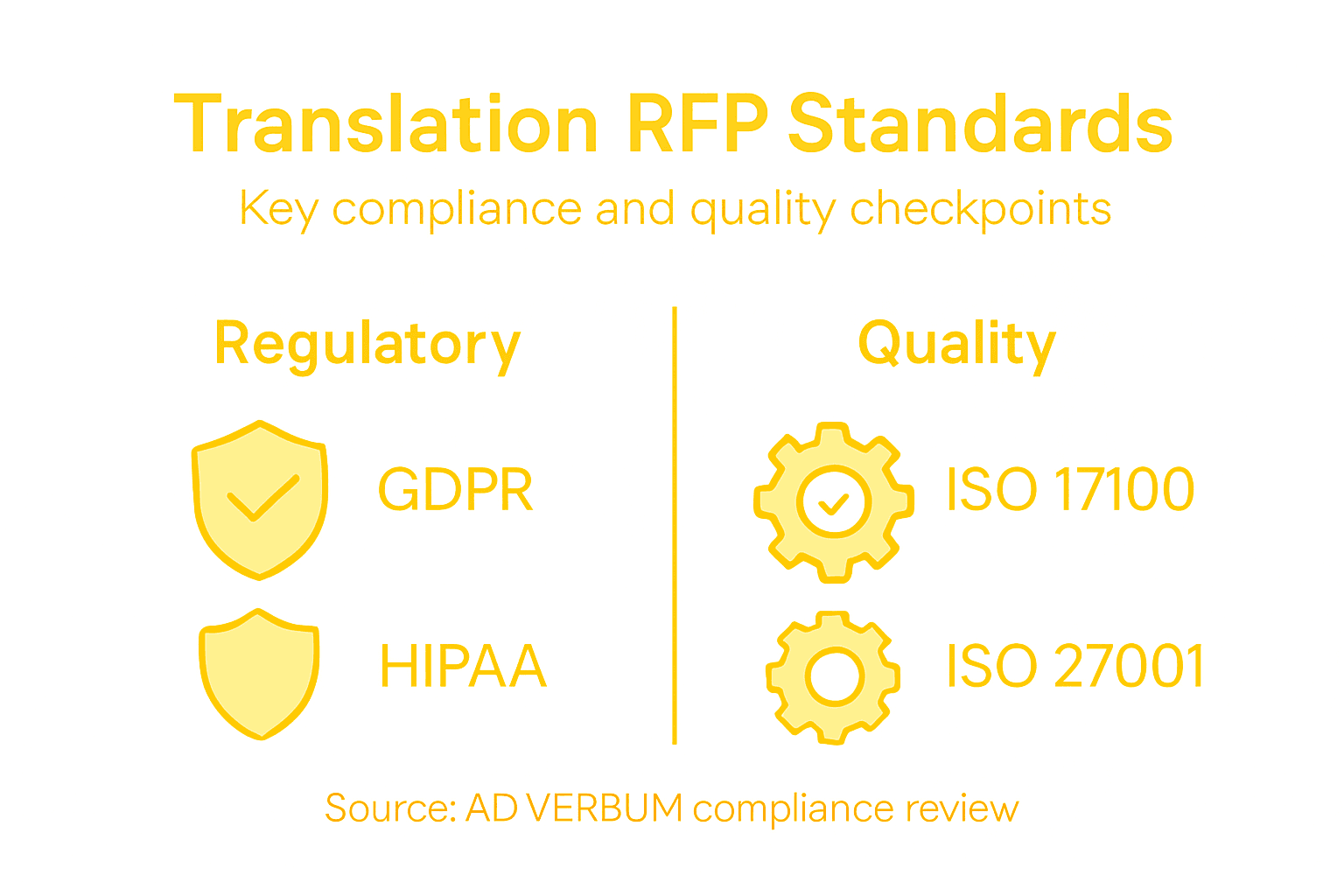 Translation RFP Standards

Key compliance and quality checkpoints

Regulatory

GDPR

HIPAA

Quality

ISO 17100

ISO 27001

Source: AD VERBUM compliance review