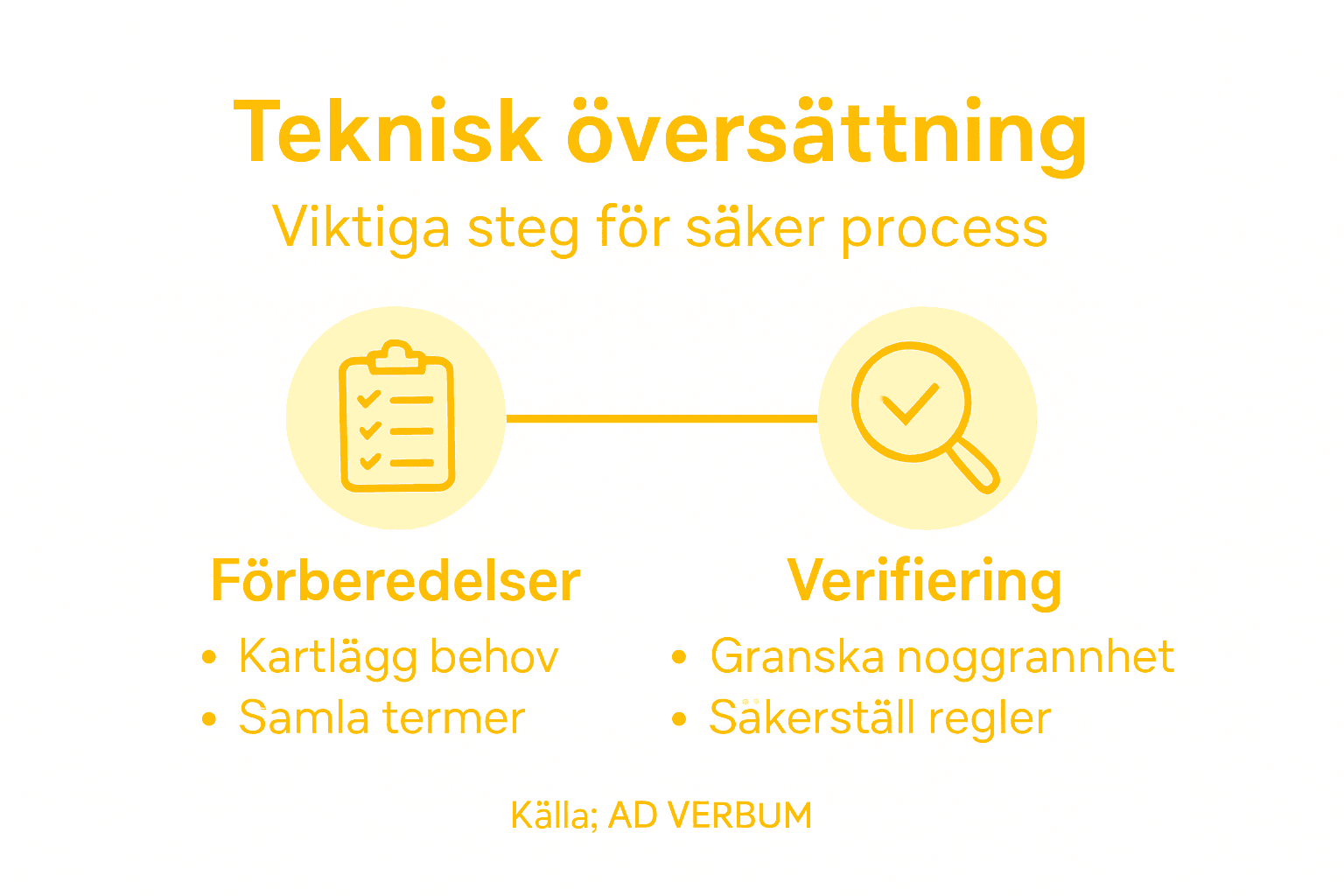 Teknisk översättning

Viktiga steg för säker process

Förberedelser
• Kartlägg behov
• Samla termer

Verifiering
• Granska noggrannhet
• Säkerställ regler

Källa; AD VERBUM