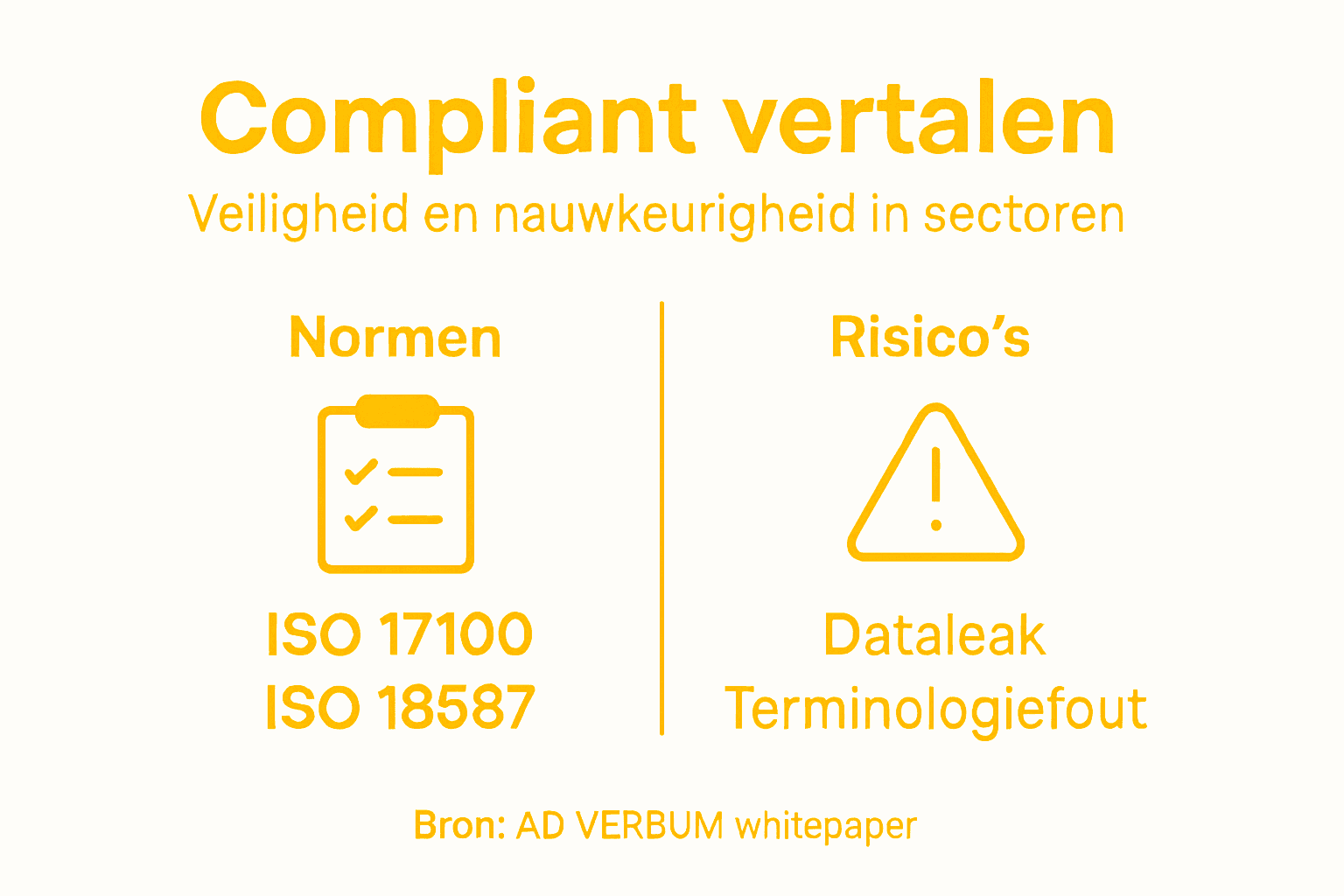 Compliant vertalen
Veiligheid en nauwkeurigheid in sectoren

Normen

ISO 17100
ISO 18587

Risico's

Dataleak
Terminologiefout

Bron: AD VERBUM whitepaper