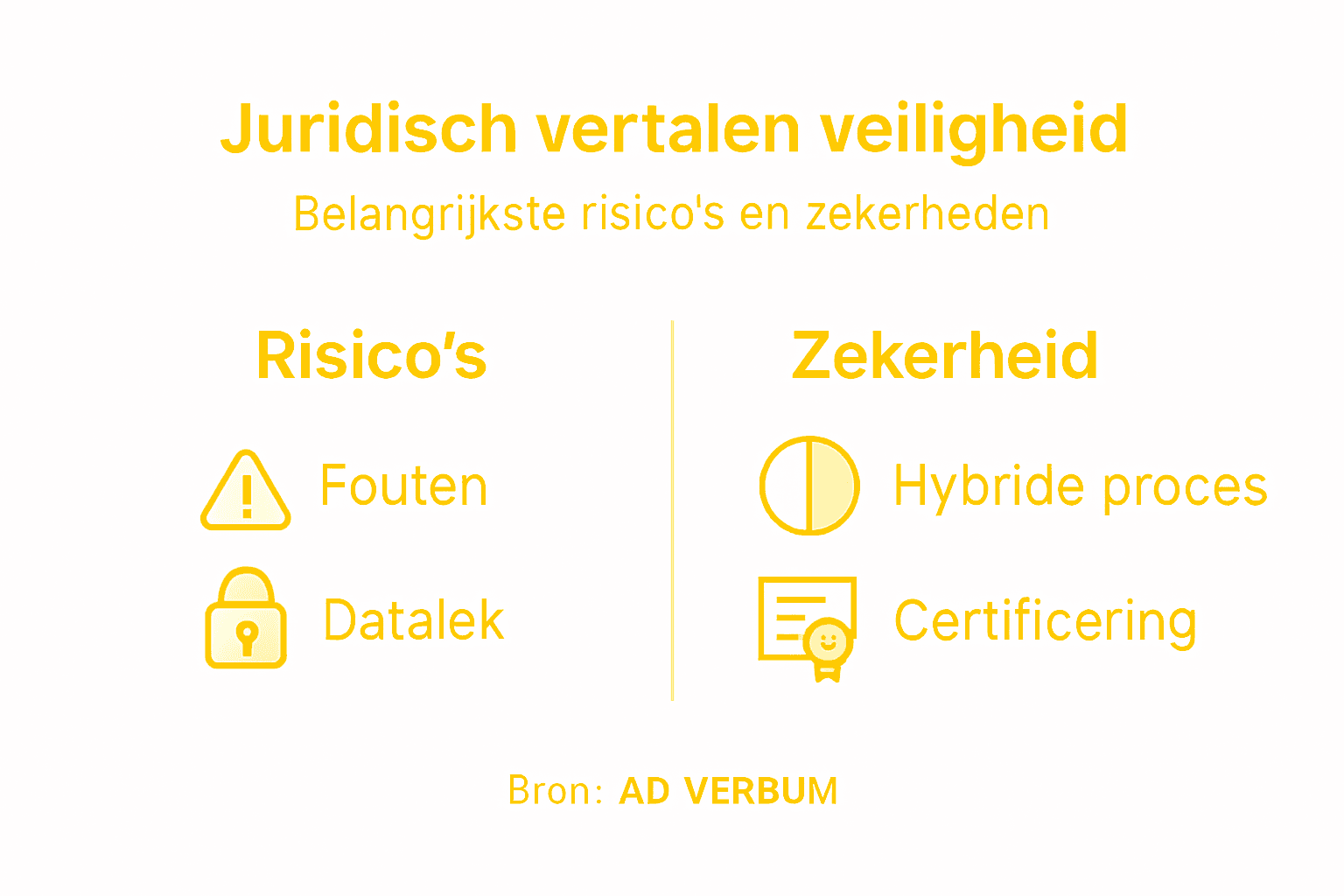 Juridisch vertalen veiligheid

Belangrijkste risico's en zekerheden

Risico's

Fouten

Datalek

Zekerheid

Hybride proces

Certificering

Bron: AD VERBUM