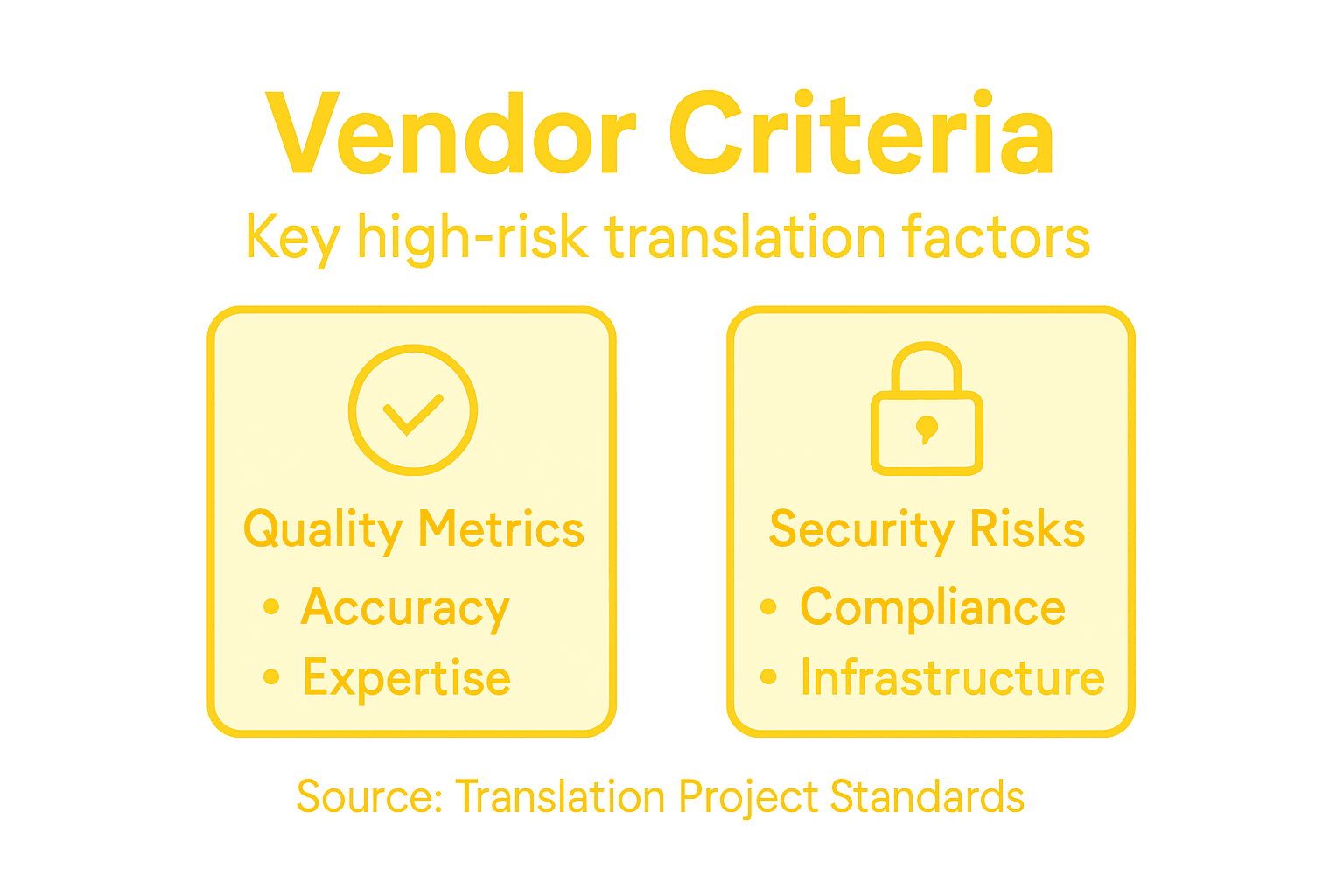 Vendor Criteria

Key high-risk translation factors

Quality Metrics
• Accuracy
• Expertise

Security Risks
• Compliance
• Infrastructure

Source: Translation Project Standards