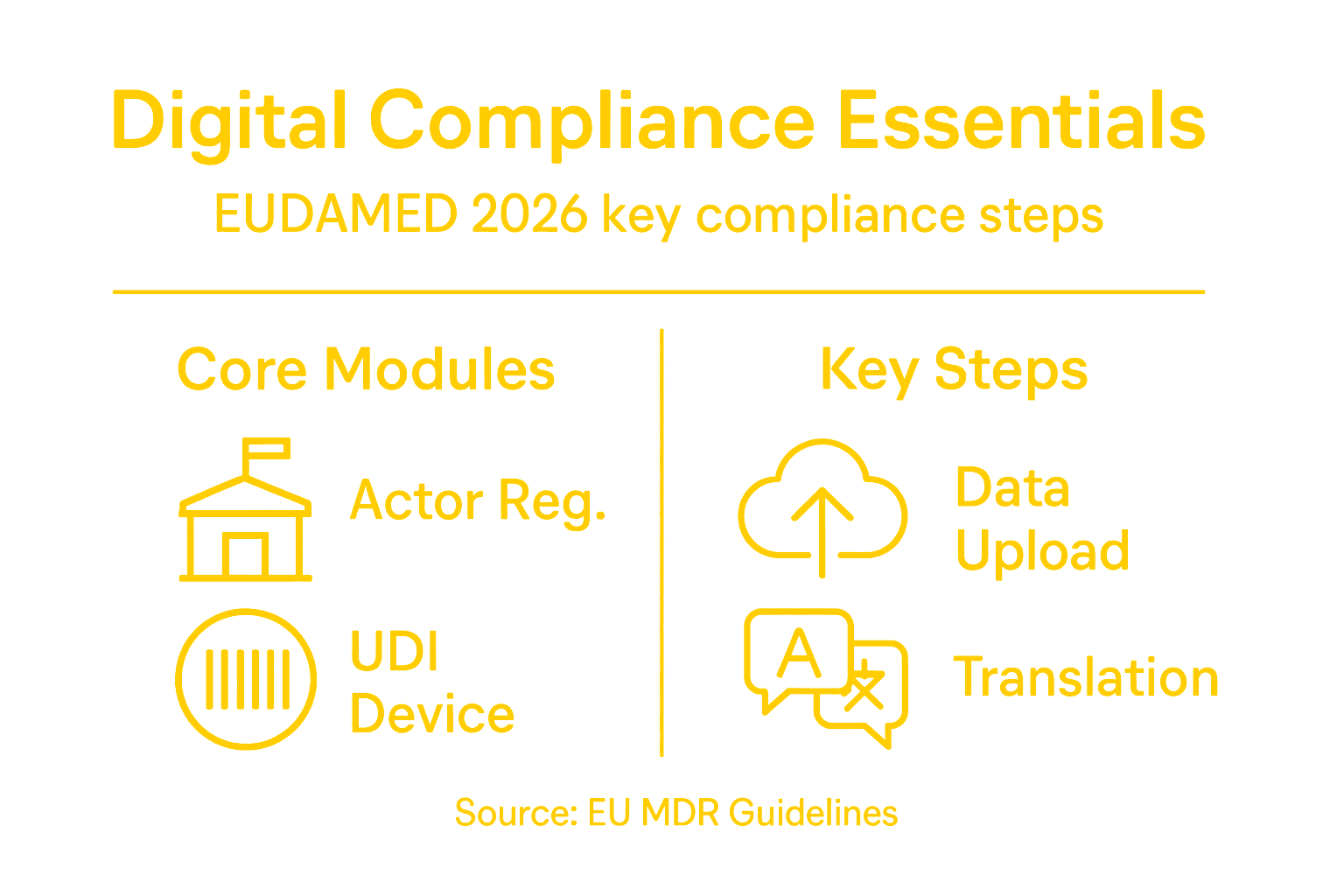 Digital Compliance Essentials

EUDAMED 2026 key compliance steps

Core Modules

Actor Reg.

UDI Device

Key Steps

Data Upload

A

Translation

Source: EU MDR Guidelines