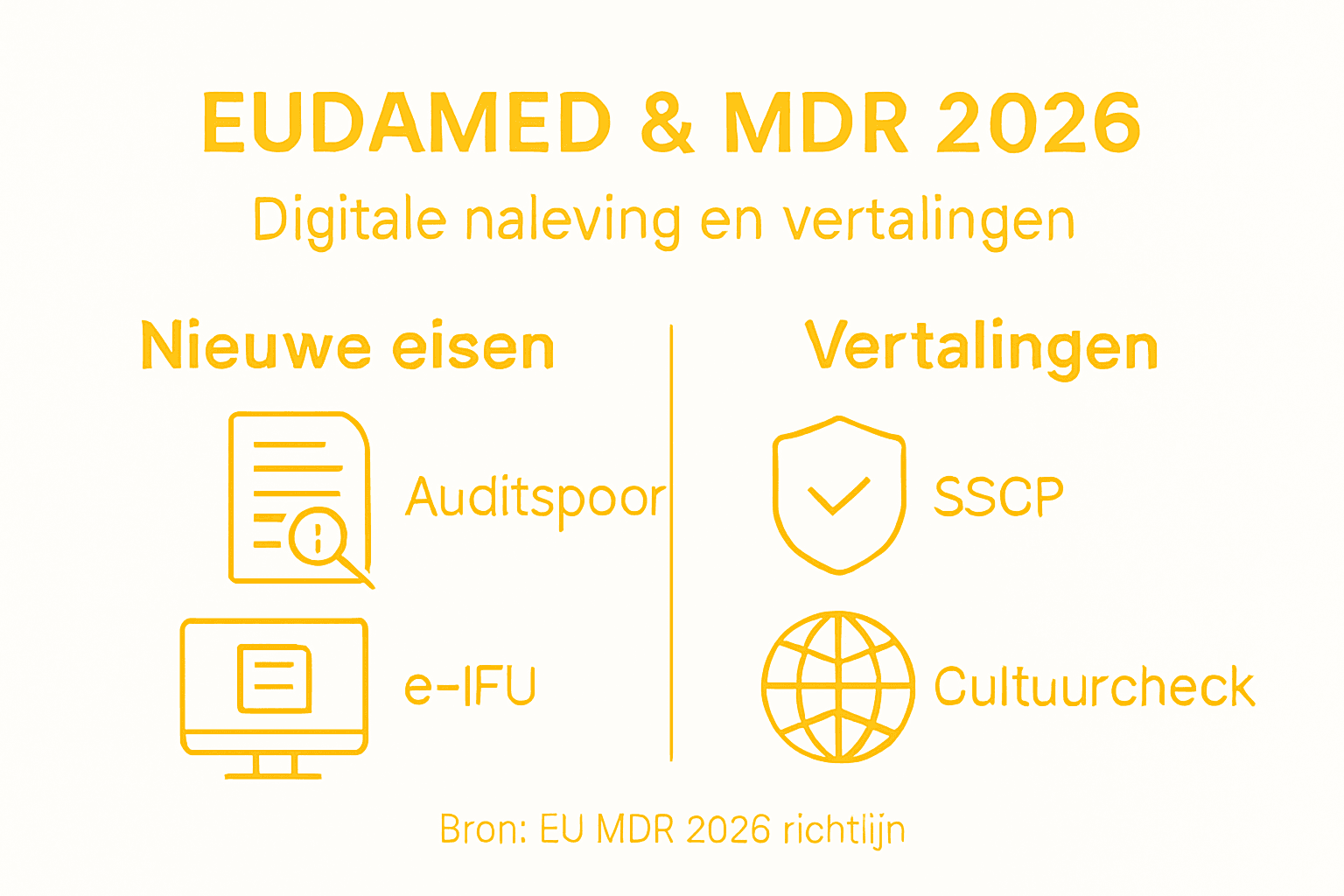 EUDAMED & MDR 2026

Digitale naleving en vertalingen

Nieuwe eisen

Auditspoor

e-IFU

Vertalingen

SSCP

Cultuurcheck

Bron: EU MDR 2026 richtlijn