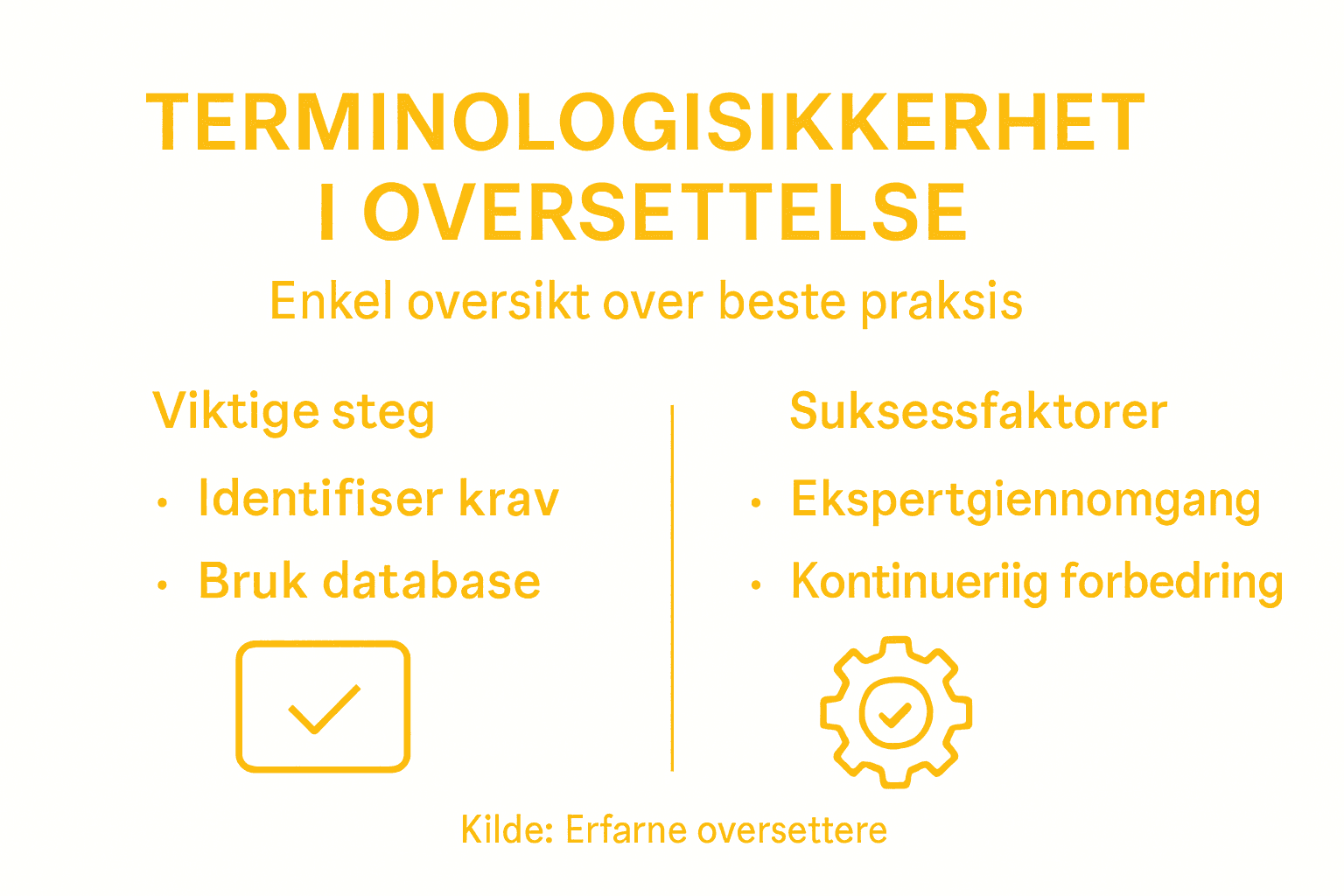 TERMINOLOGISIKKERHET I OVERSETTELSE

Enkel oversikt over beste praksis

Viktige steg

• Identifiser krav
• Bruk database

Suksessfaktorer

• Ekspertgiennomgang
• Kontinueriig forbedring

Kilde: Erfarne oversettere