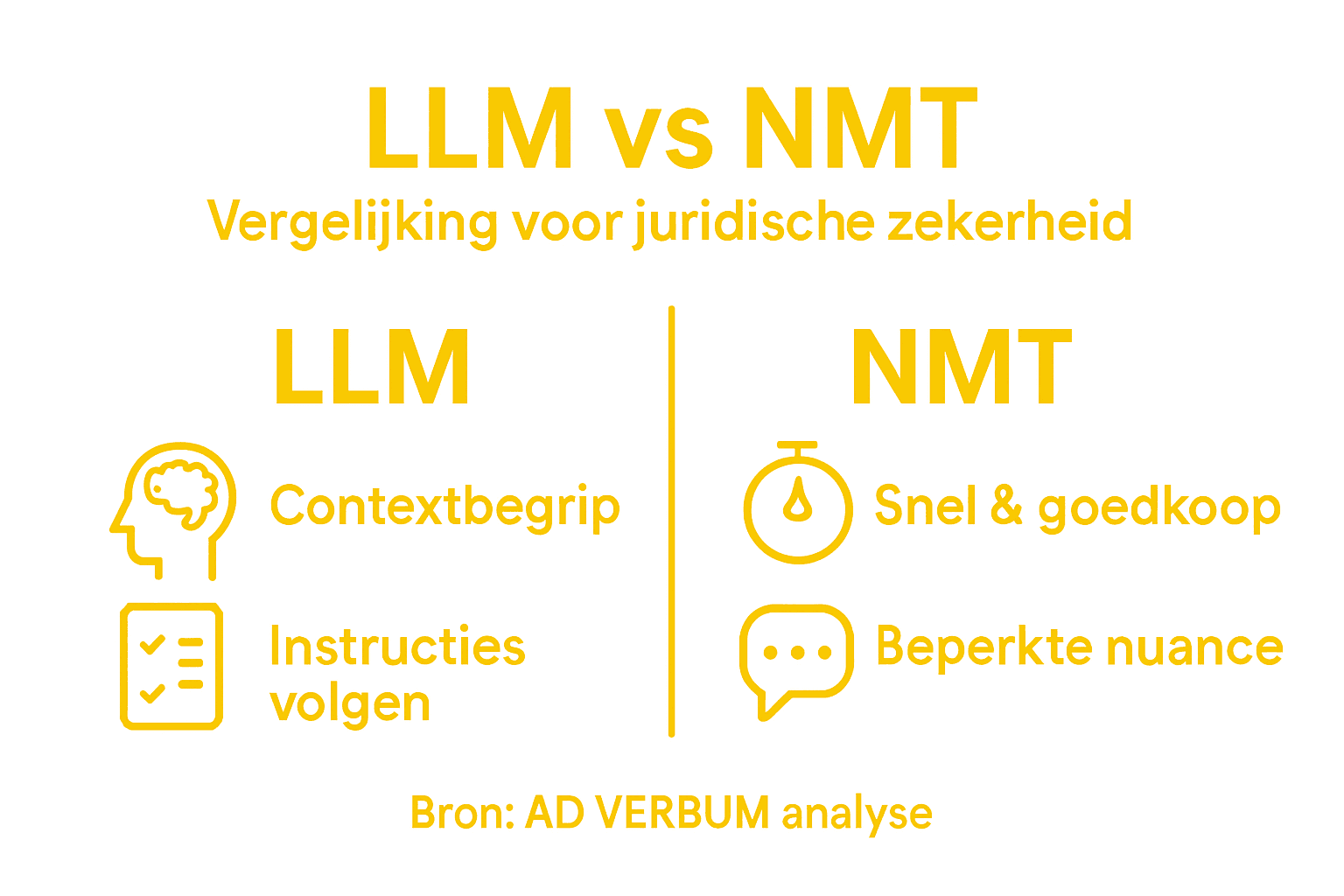 LLM vs NMT
Vergelijking voor juridische zekerheid

LLM

Contextbegrip

Instructies volgen

NMT

Snel & goedkoop

Beperkte nuance

Bron: AD VERBUM analyse