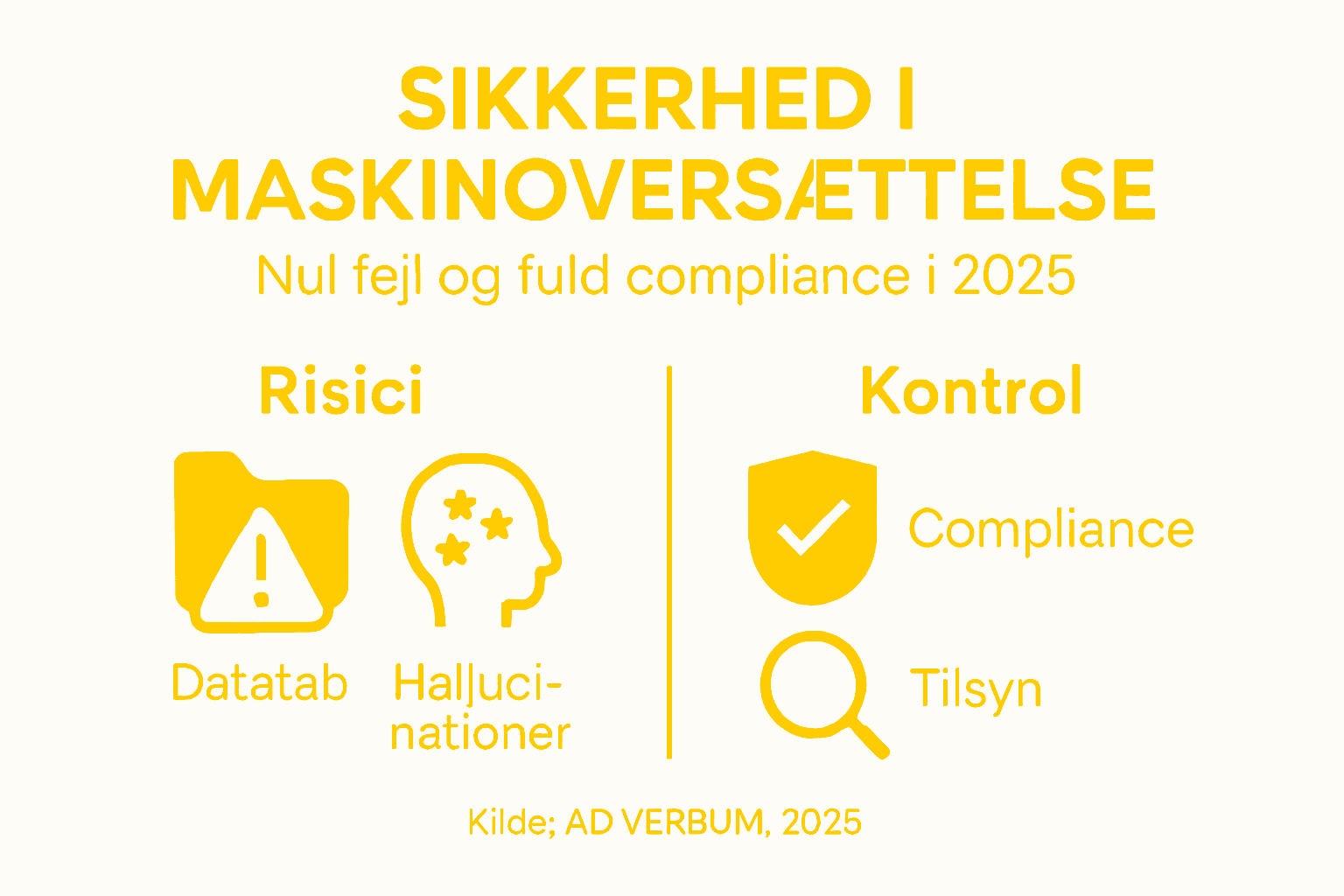 SIKKERHED I MASKINOVERSÆTTELSE

Nul fejl og fuld compliance i 2025

Risici

Datatab

Halluci-nationer

Kontrol

Compliance

Tilsyn

Kilde; AD VERBUM, 2025