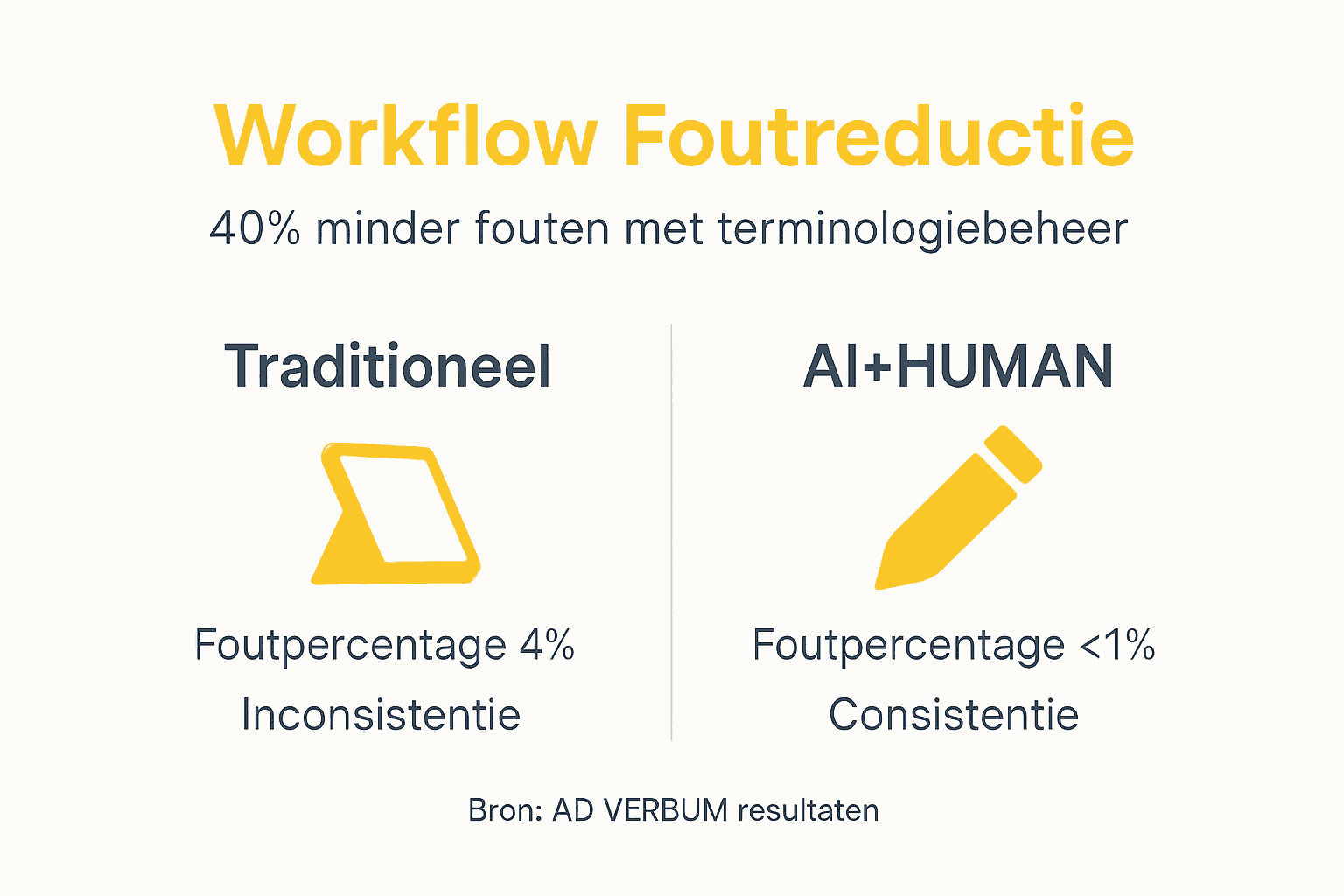 Workflow Foutreductie

40% minder fouten met terminologiebeheer

Traditioneel

Foutpercentage 4%

Inconsistentie

AI+HUMAN

Foutpercentage <1%

Consistentie

Bron: AD VERBUM resultaten