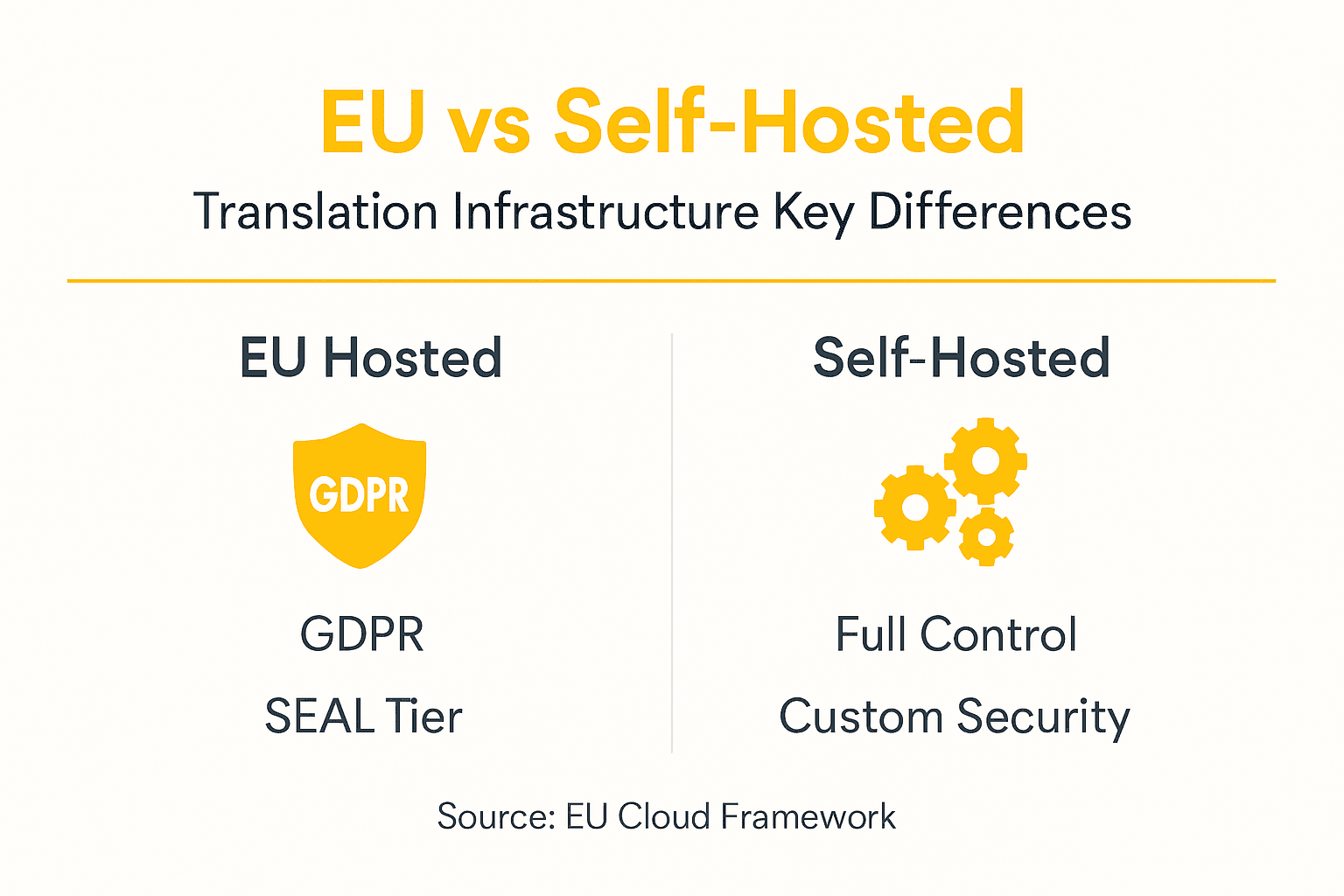 EU vs Self-Hosted

Translation Infrastructure Key Differences

EU Hosted

GDPR

GDPR

SEAL Tier

Self-Hosted

Full Control

Custom Security

Source: EU Cloud Framework