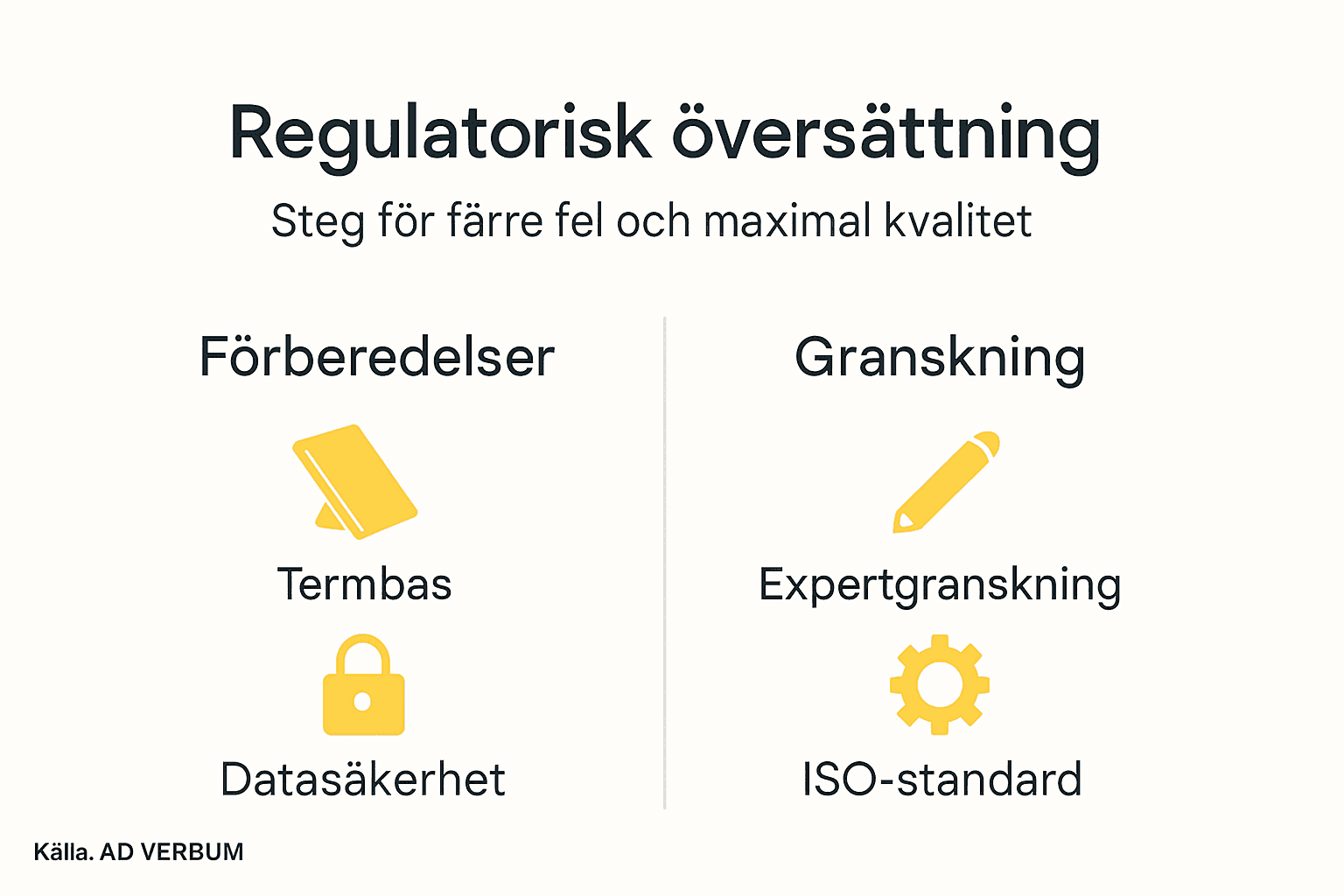 Regulatorisk översättning

Steg för färre fel och maximal kvalitet

Förberedelser

Termbas

Datasäkerhet

Granskning

Expertgranskning

ISO-standard

Källa. AD VERBUM