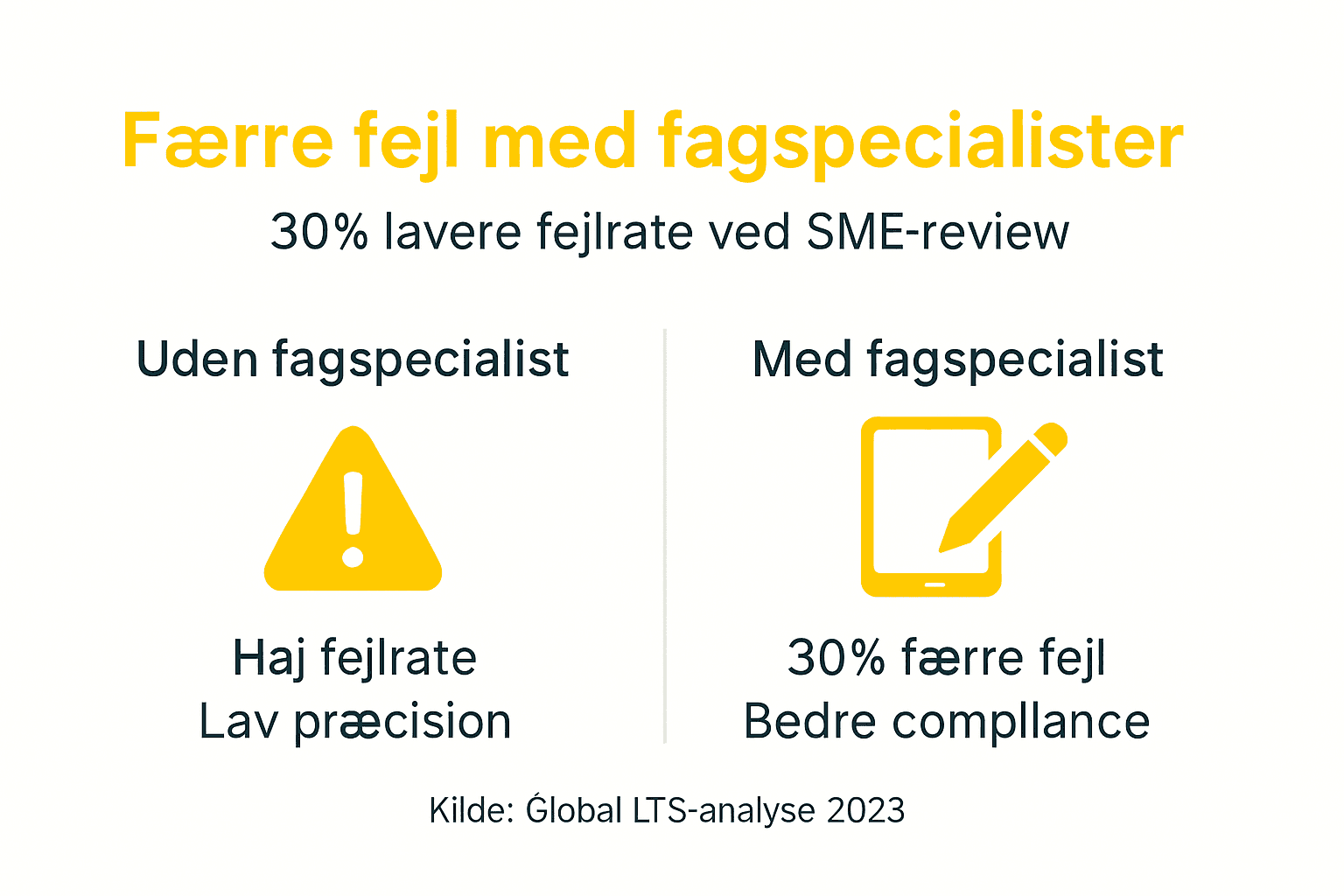 Færre fejl med fagspecialister

30% lavere fejlrate ved SME-review

Uden fagspecialist

Haj fejlrate
Lav præcision

Med fagspecialist

30% færre fejl
Bedre compllance

Kilde: Ǵlobal LTS-analyse 2023