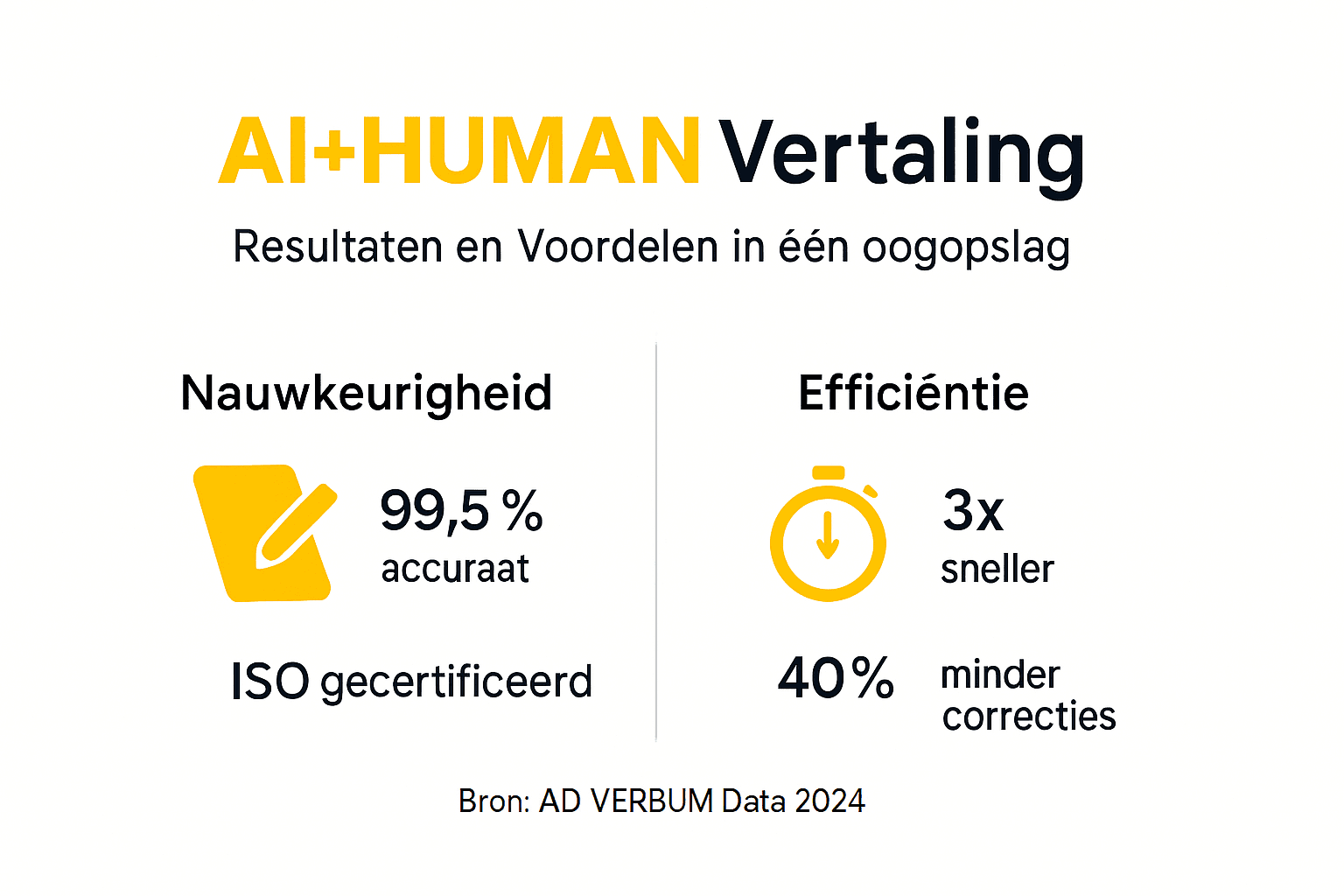 AI+HUMAN Vertaling

Resultaten en Voordelen in één oogopslag

Nauwkeurigheid

99,5 %
accuraat

ISO gecertificeerd

Efficiéntie

3x
sneller

40 % minder correcties

Bron: AD VERBUM Data 2024