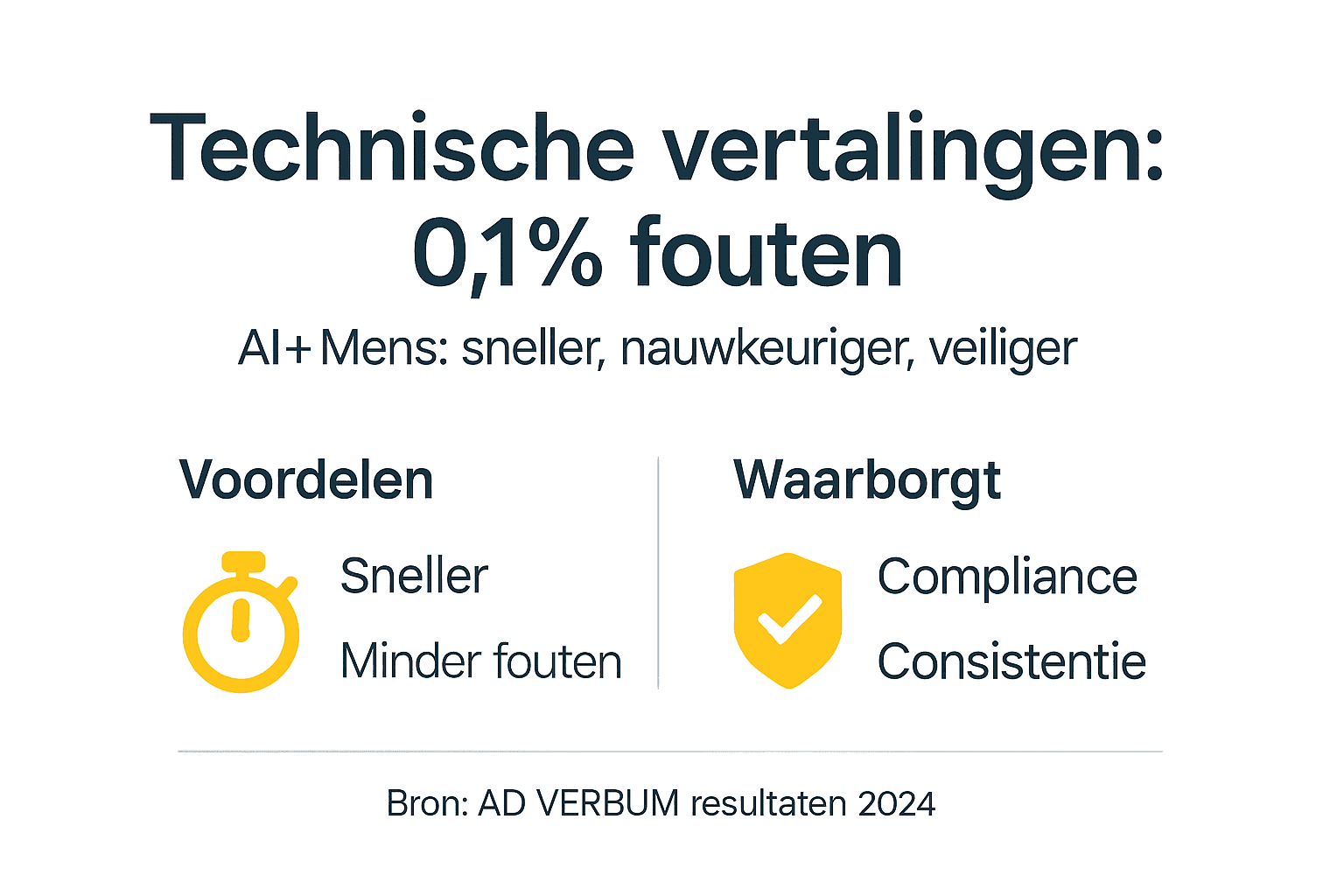 Technische vertalingen: 0,1% fouten

AI+Mens: sneller, nauwkeuriger, veiliger

Voordelen

Sneller

Minder fouten

Waarborgt

Compliance

Consistentie

Bron: AD VERBUM resultaten 2024