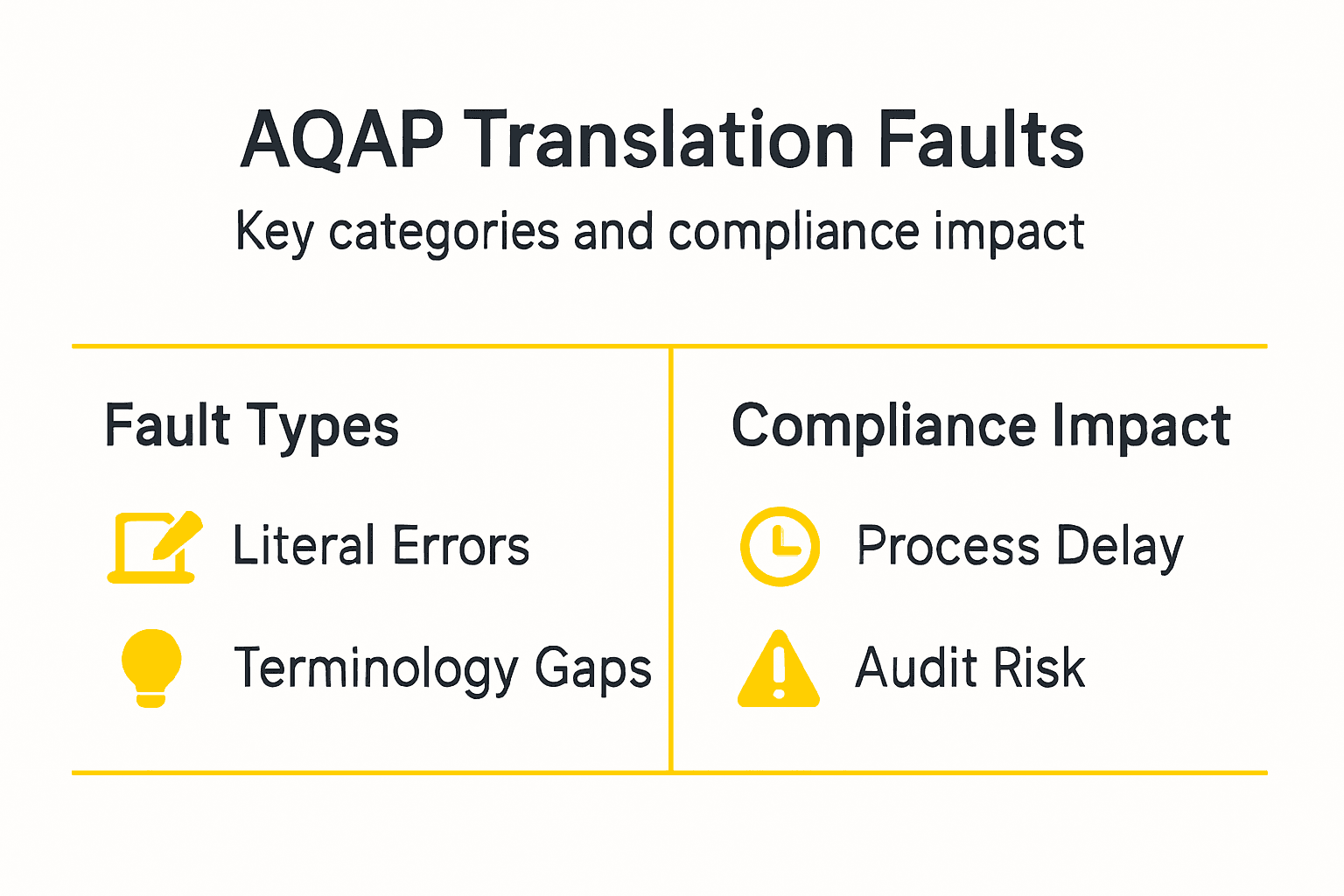 AQAP Translation Faults

Key categories and compliance impact

Fault Types

Literal Errors

Terminology Gaps

Compliance Impact

Process Delay

Audit Risk