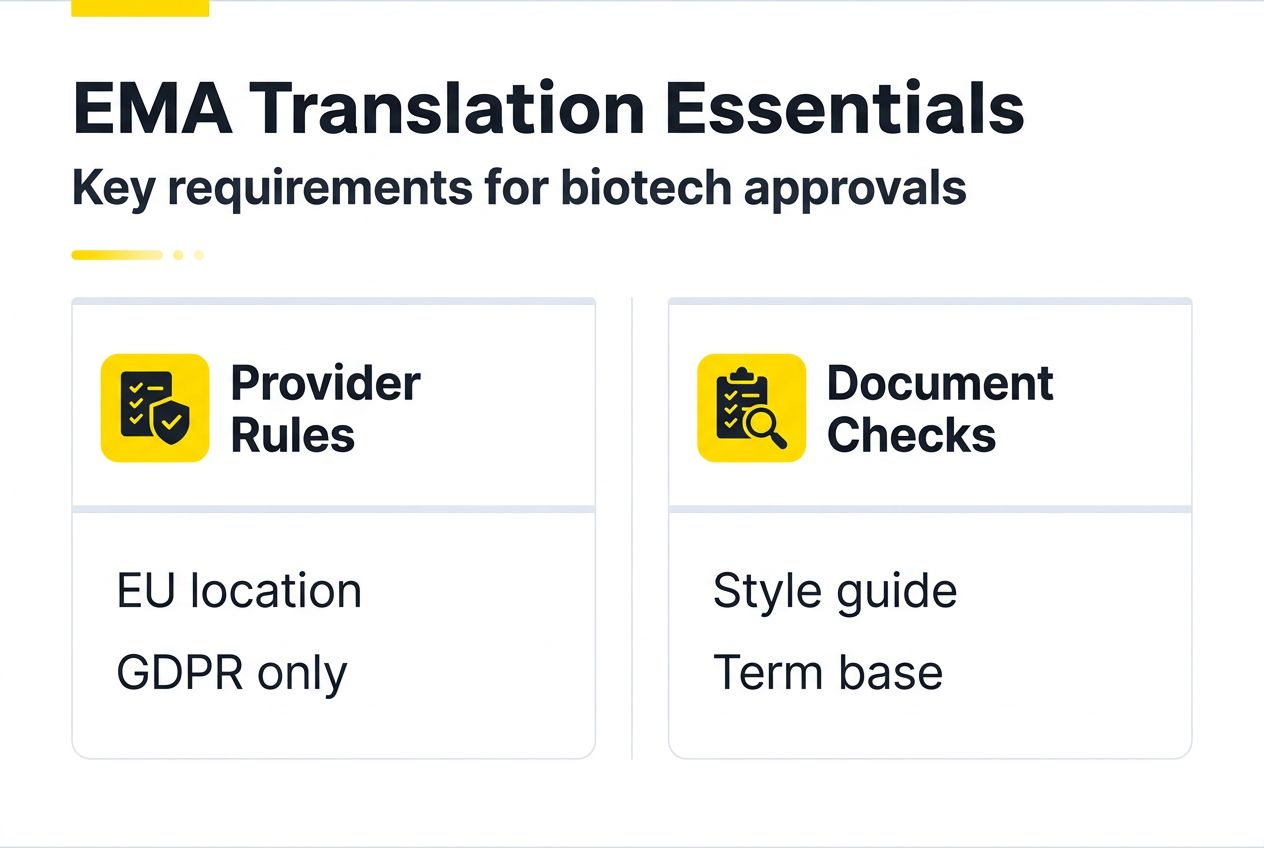 EMA Translation Essentials
Key requirements for biotech approvals

Provider Rules

EU location
GDPR only

Document Checks

Style guide
Term base