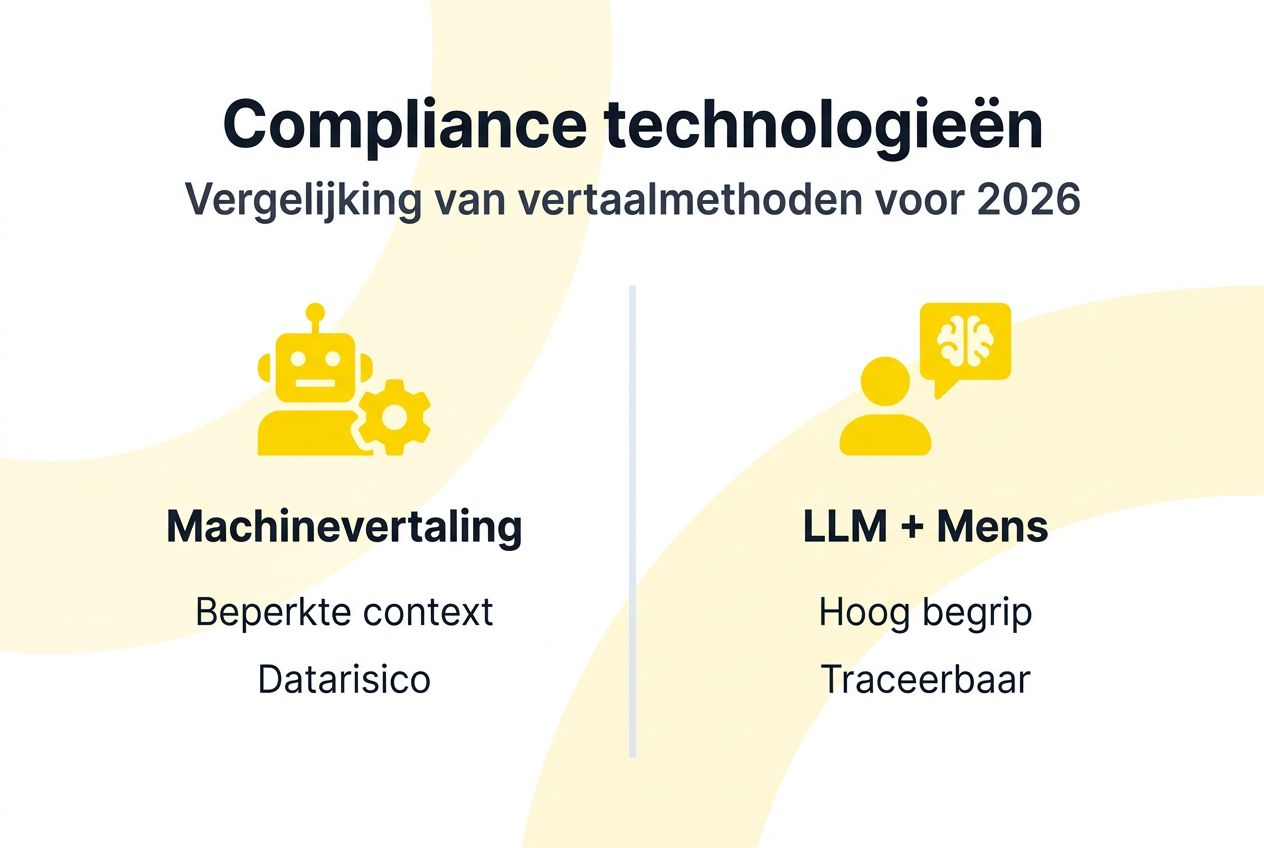 Compliance technologieën
Vergelijking van vertaalmethoden voor 2026

Machinevertaling
Beperkte context
Datarisico

LLM + Mens
Hoog begrip
Traceerbaar