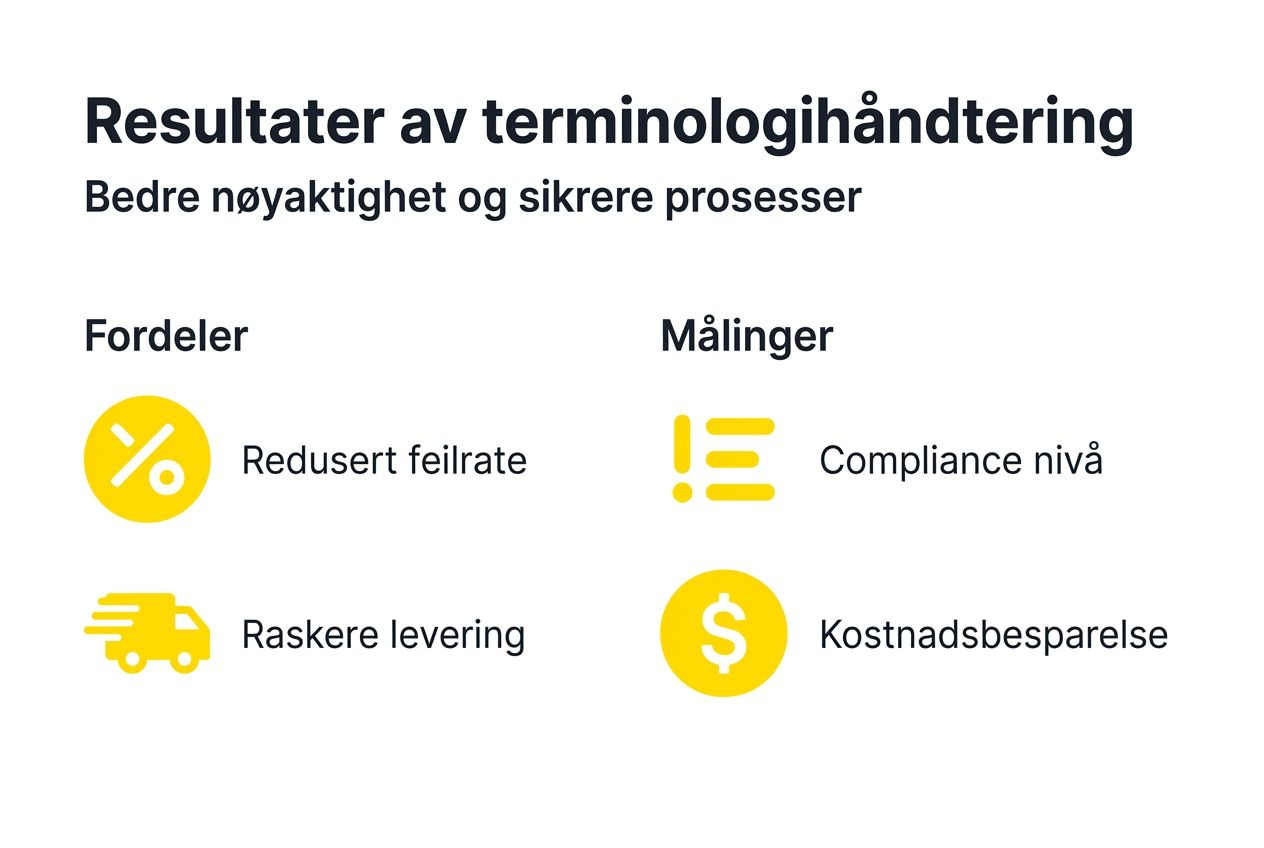 Resultater av terminologihåndtering

Bedre nøyaktighet og sikrere prosesser

Fordeler

Redusert feilrate

Raskere levering

Målinger

Compliance nivå

Kostnadsbesparelse