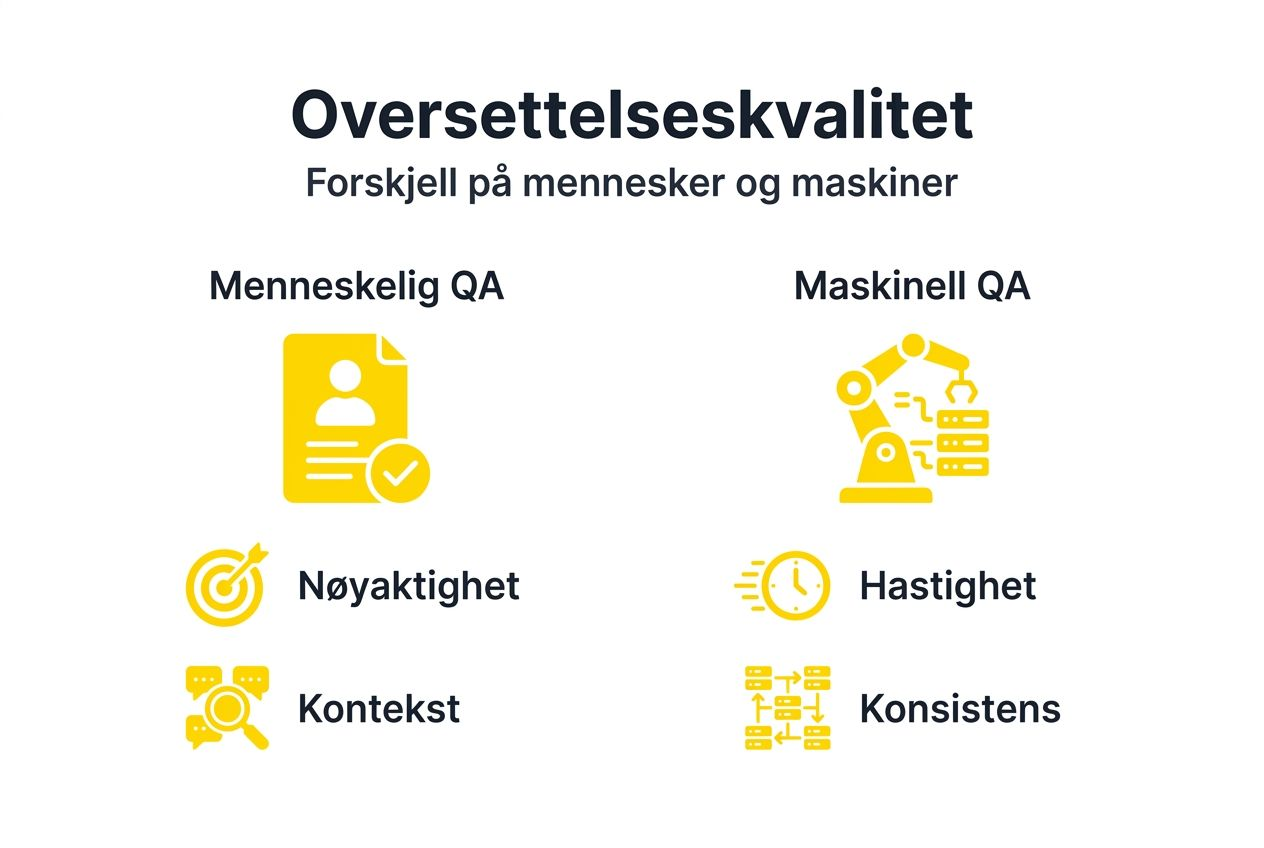 Oversettelseskvalitet

Forskjell på mennesker og maskiner

Menneskelig QA

Nøyaktighet

Kontekst

Maskinell QA

Hastighet

Konsistens