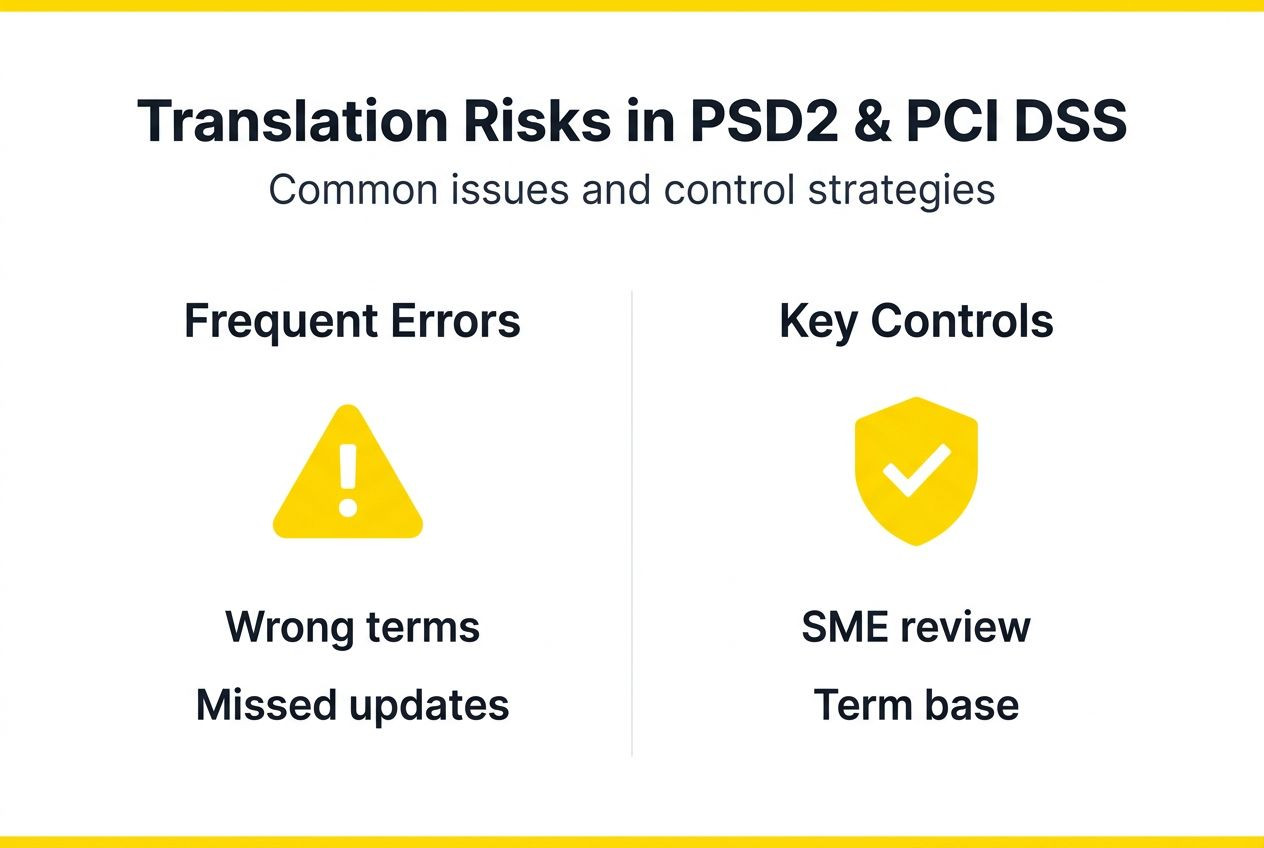 Translation Risks in PSD2 & PCI DSS

Common issues and control strategies

Frequent Errors

Wrong terms

Missed updates

Key Controls

SME review

Term base