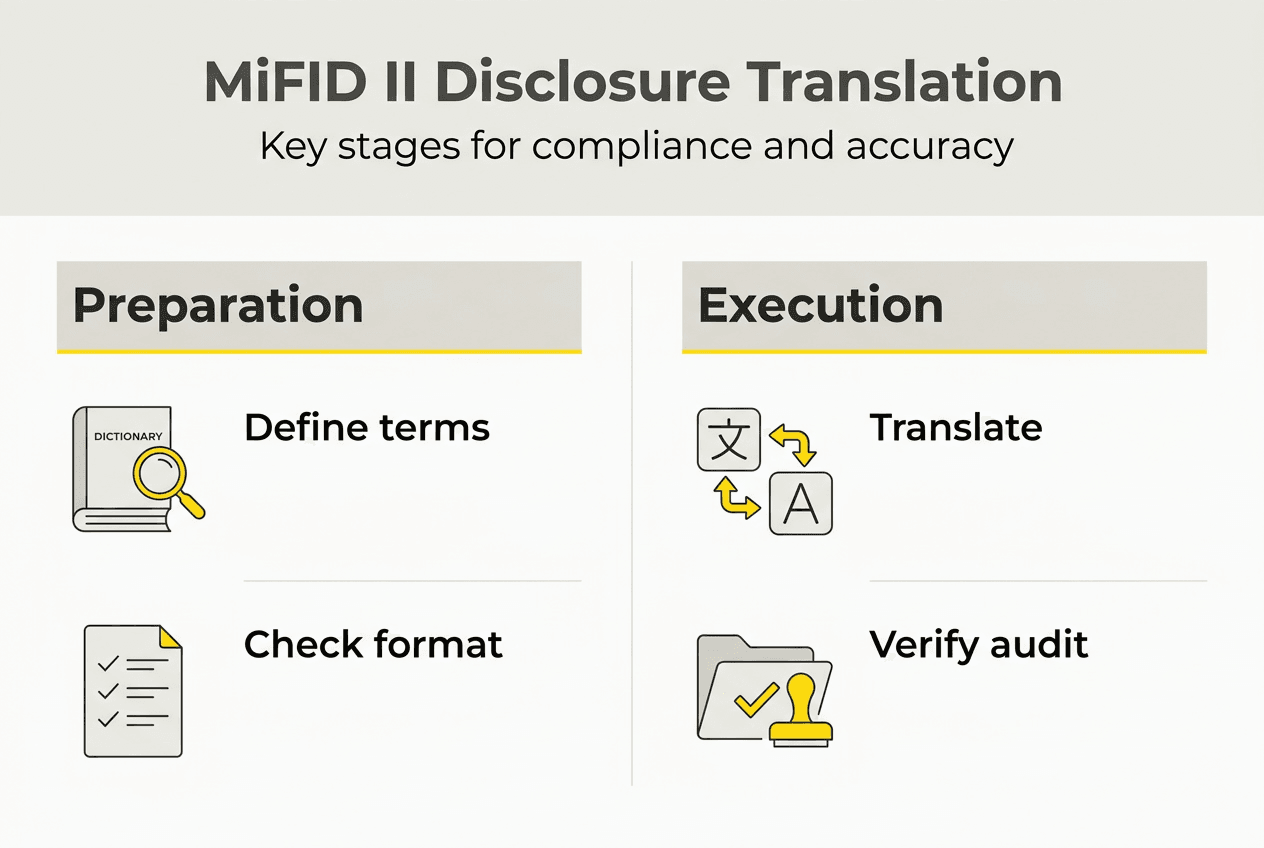 MiFID II Disclosure Translation

Key stages for compliance and accuracy

Preparation

DICTIONARY

Define terms

Check format

Execution

文

A

Translate

Verify audit